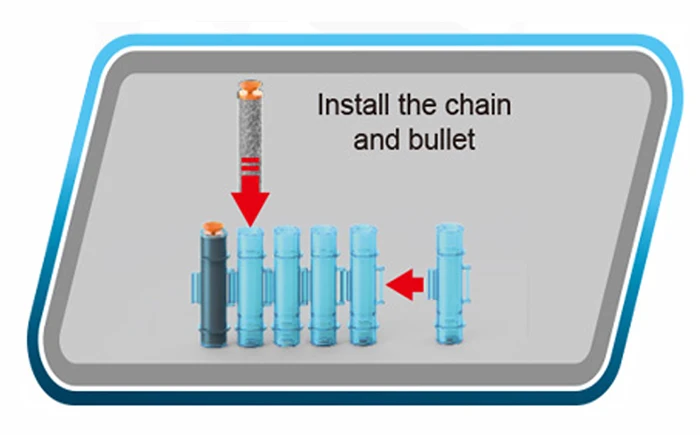 Install the chain and bullet