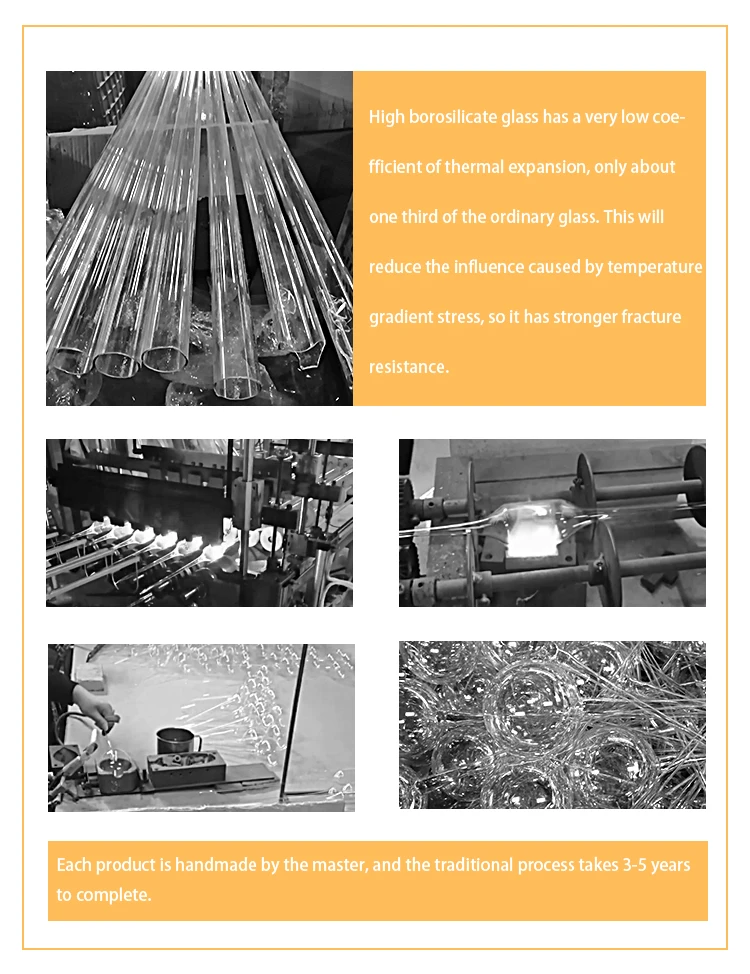 High borosilicate glass has a very low coefficient of thermal expansion, only about one third of the ordinary glass. This will reduce the influence caused by temperature gradient stress, so it has stronger fracture resistance.

Each product is handmade by the master, and the traditional process takes 3-5 years to complete.