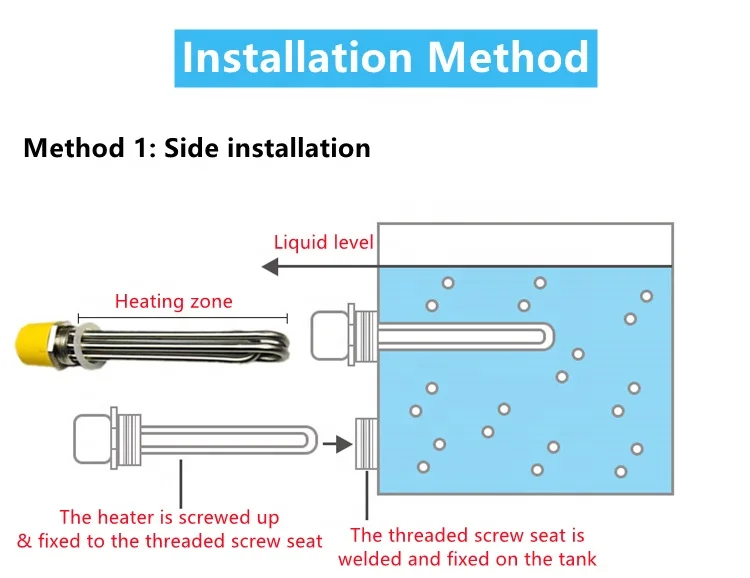 Installation Method

Method 1: Side installation

Liquid level

Heating zone

The heater is screwed up & fixed to the threaded screw seat

The threaded screw seat is welded and fixed on the tank