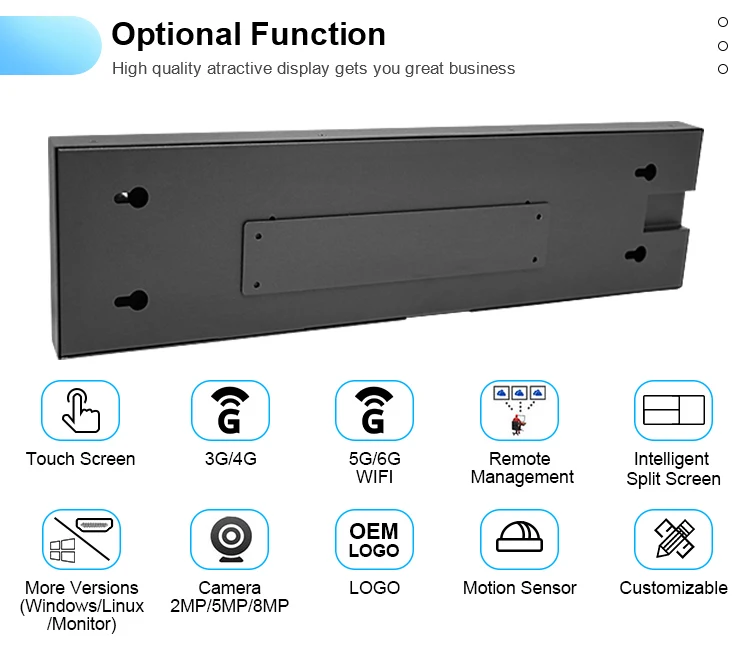 Optional Function

High quality atractive display gets you great business

G

Touch Screen

G

3G/4G

5G/6G WIFI

Remote Management

Intelligent Split Screen

More Versions (Windows/Linux /Monitor)

Camera 2MP/5MP/8MP

OEM LOGO

LOGO

Motion Sensor

Customizable