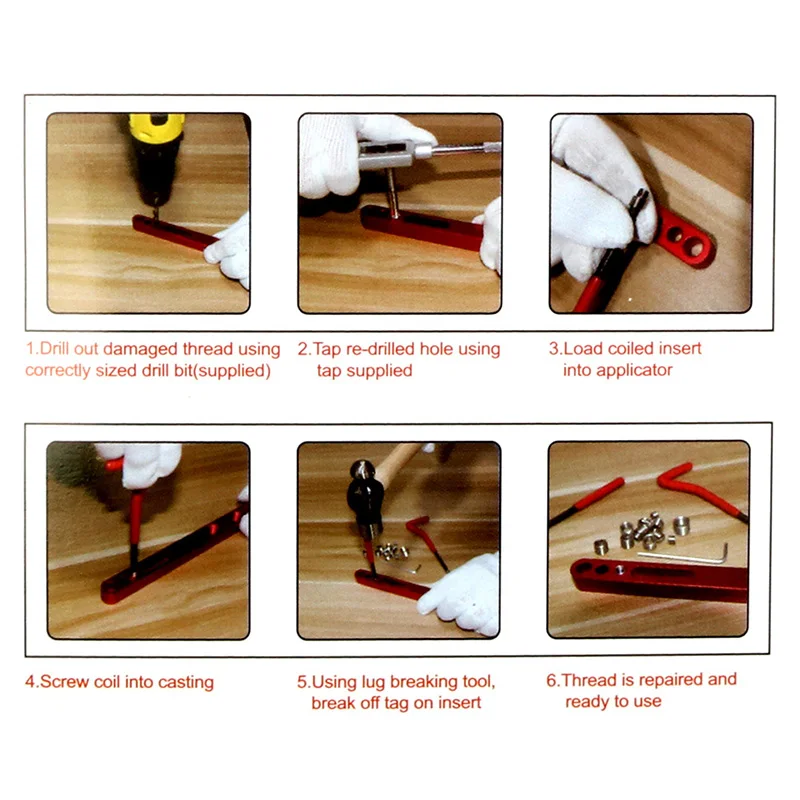 1.Drill out damaged thread using correctly sized drill bit(supplied)

2.Tap re-drilled hole using tap supplied

3.Load coiled insert into applicator

4.Screw coil into casting

5.Using lug breaking tool, break off tag on insert

6.Thread is repaired and ready to use