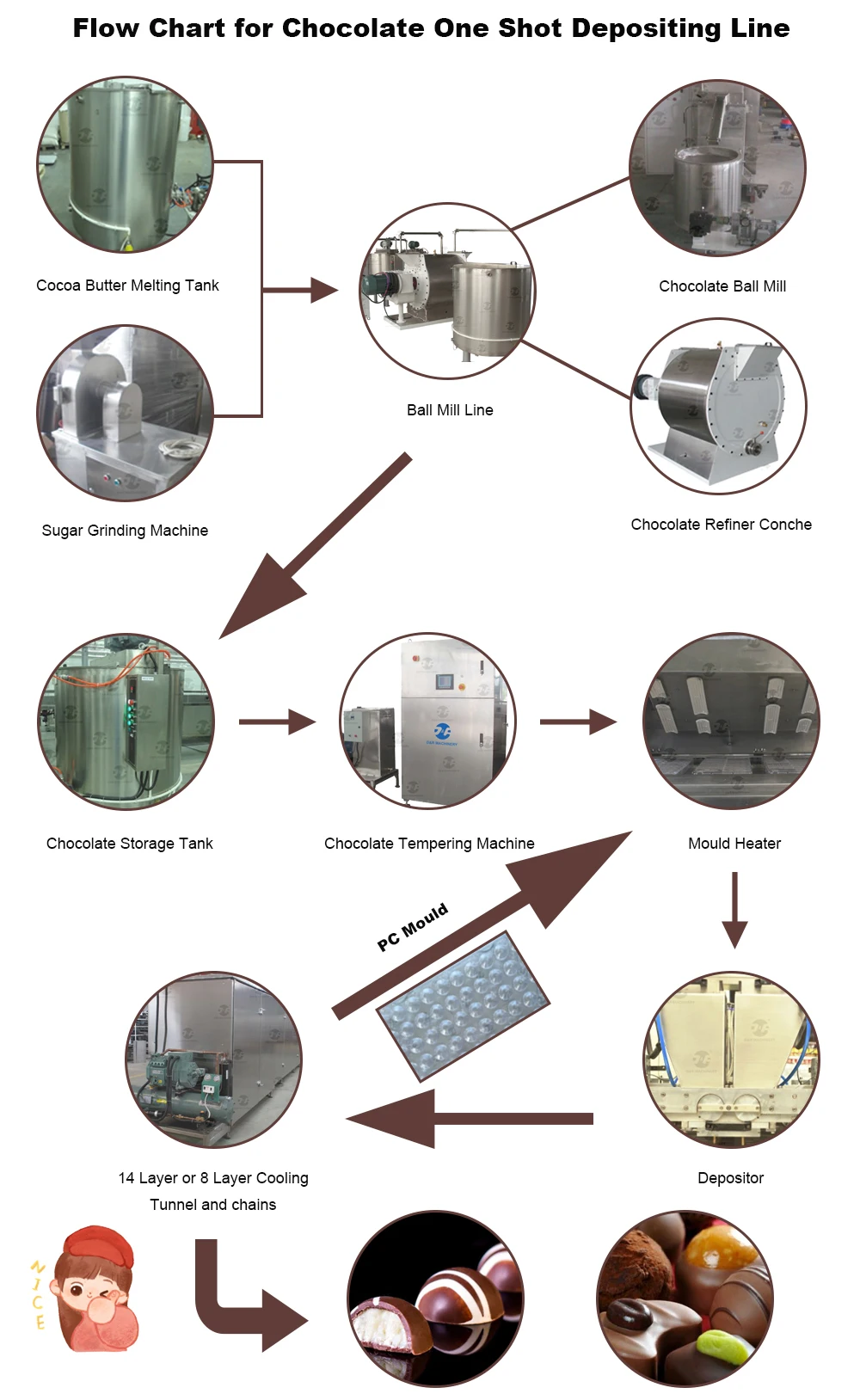 Flow Chart for Chocolate One Shot Depositing Line

Cocoa Butter Melting Tank

Sugar Grinding Machine

Ball Mill Line

Chocolate Ball Mill

Chocolate Refiner Conche

Chocolate Storage Tank

Chocolate Tempering Machine

Mould Heater

PC Mould

14 Layer or 8 Layer Cooling Tunnel and chains

Depositor

NICE