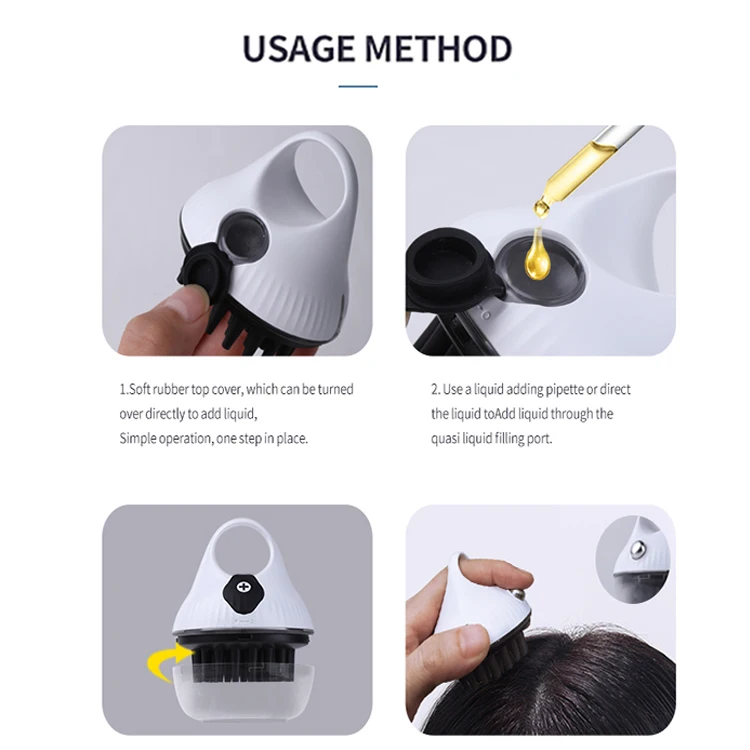 USAGE METHOD

1.Soft rubber top cover, which can be turned over directly to add liquid,
Simple operation, one step in place.

2. Use a liquid adding pipette or direct the liquid toAdd liquid through the quasi liquid filling port.