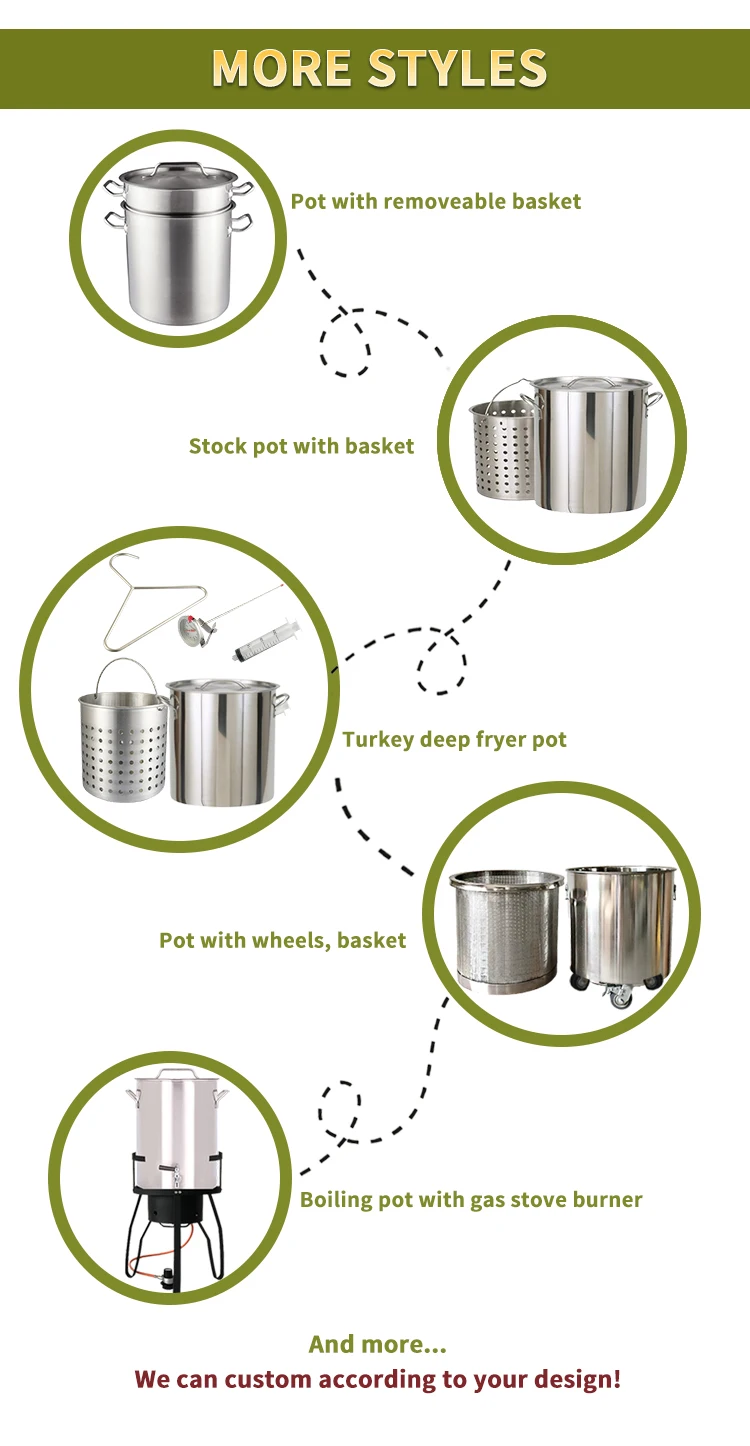 MORE STYLES

Pot with removeable basket

Stock pot with basket

Turkey deep fryer pot

Pot with wheels, basket

Boiling pot with gas stove burner

And more...
We can custom according to your design!