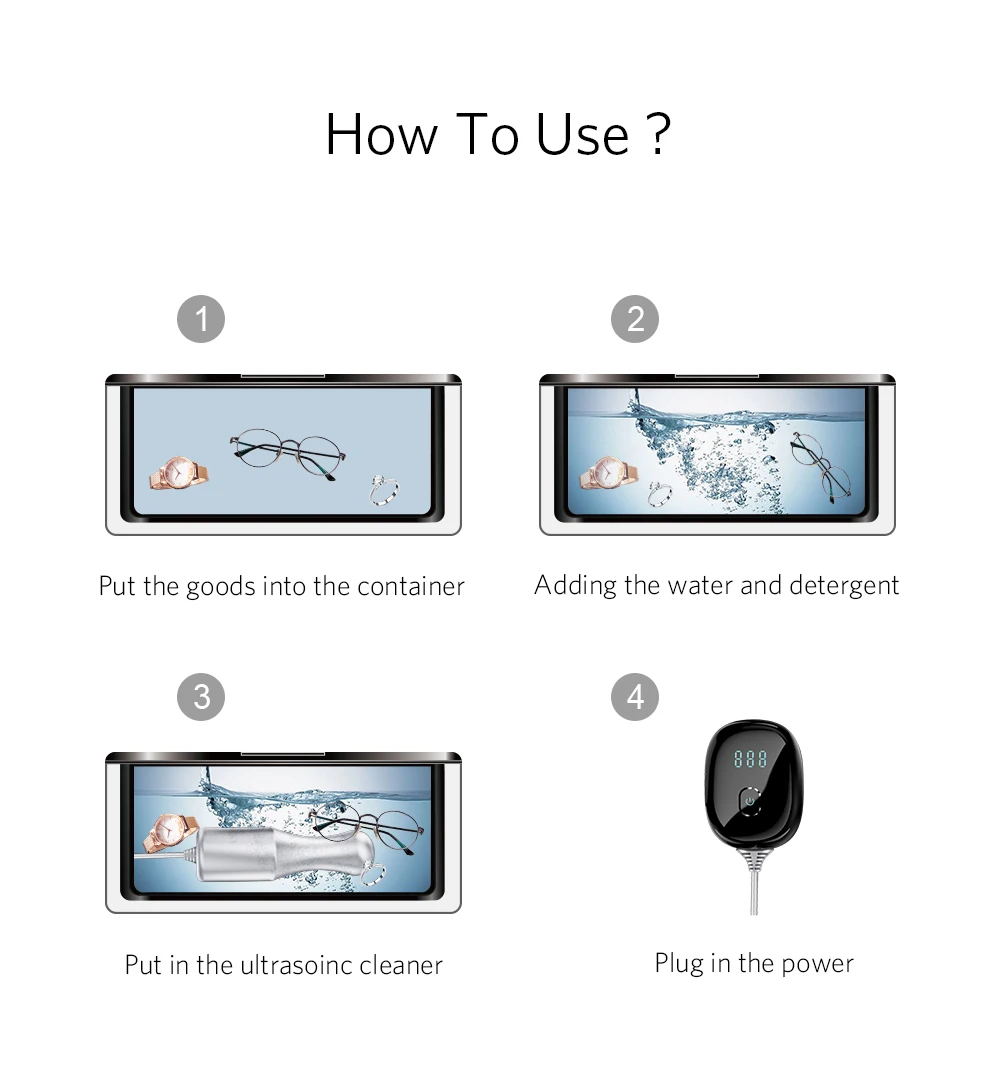 How To Use ?

1

Put the goods into the container

2

Adding the water and detergent

3

Put in the ultrasoinc cleaner

4

888

Plug in the power