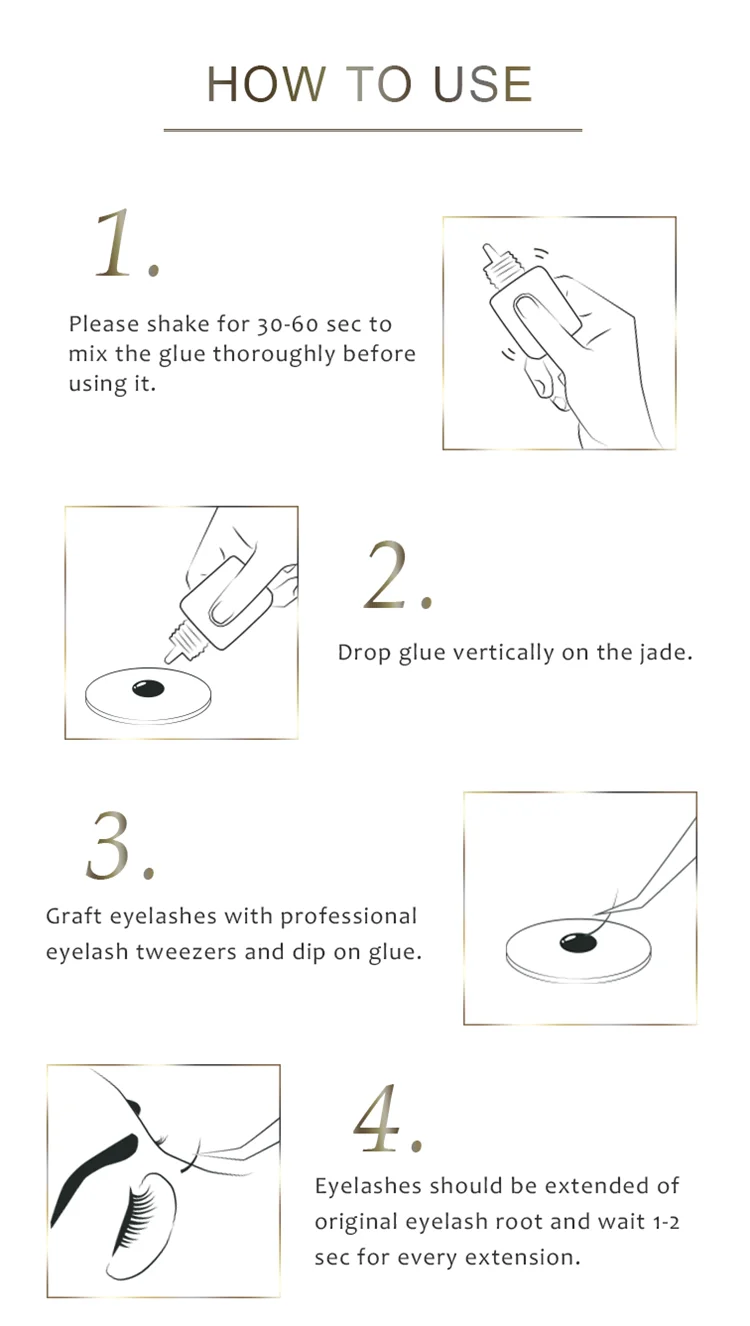 HOW TO USE

1.

Please shake for 30-60 sec to mix the glue thoroughly before using it.

2.

Drop glue vertically on the jade.

3.

Graft eyelashes with professional eyelash tweezers and dip on glue.

4.

Eyelashes should be extended of original eyelash root and wait 1-2 sec for every extension.