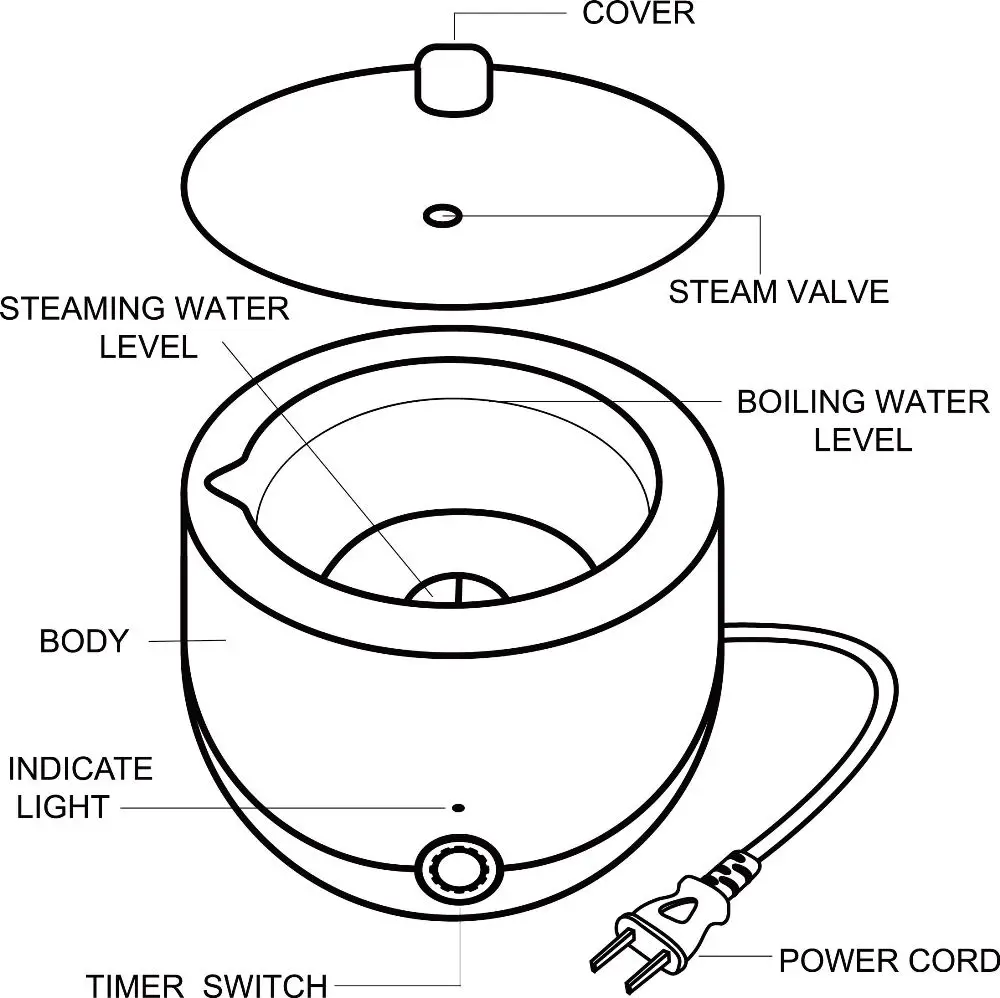 COVER

STEAM VALVE

STEAMING WATER LEVEL

BOILING WATER LEVEL

BODY

INDICATE LIGHT

TIMER SWITCH

POWER CORD