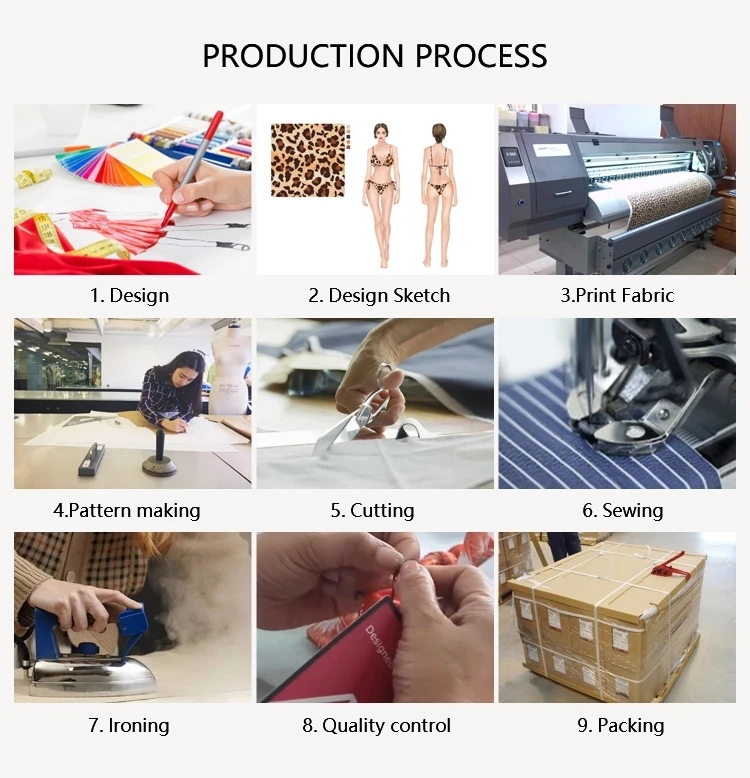 PRODUCTION PROCESS

1. Design

2. Design Sketch

3.Print Fabric

4.Pattern making

5. Cutting

6. Sewing

7. Ironing

Designe

8. Quality control

9. Packing