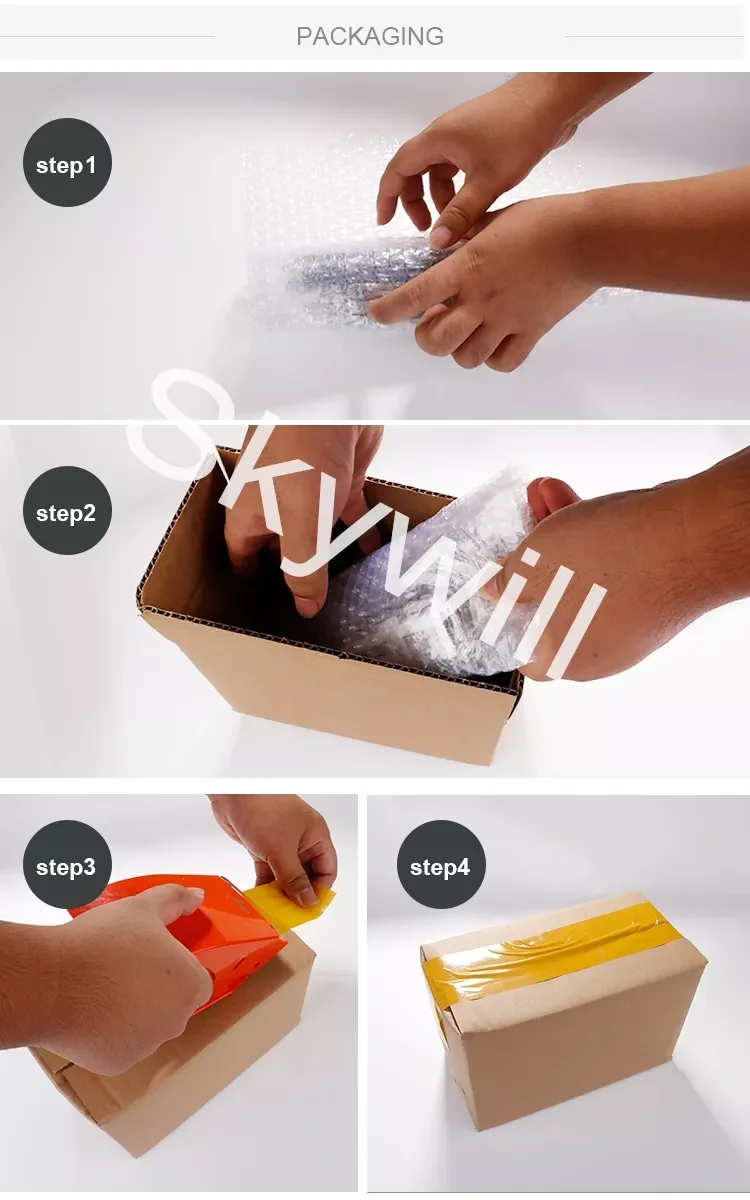 PACKAGING

step1

Skywill

step2

step3

step4