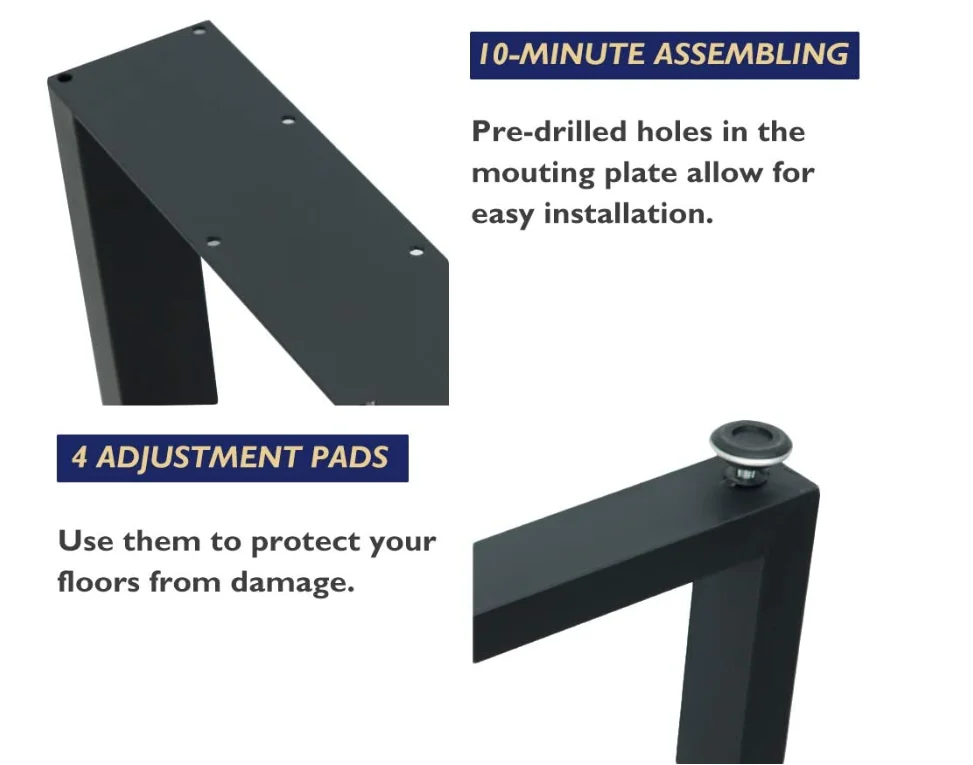 10-MINUTE ASSEMBLING

Pre-drilled holes in the mouting plate allow for easy installation.

4 ADJUSTMENT PADS

Use them to protect your floors from damage.