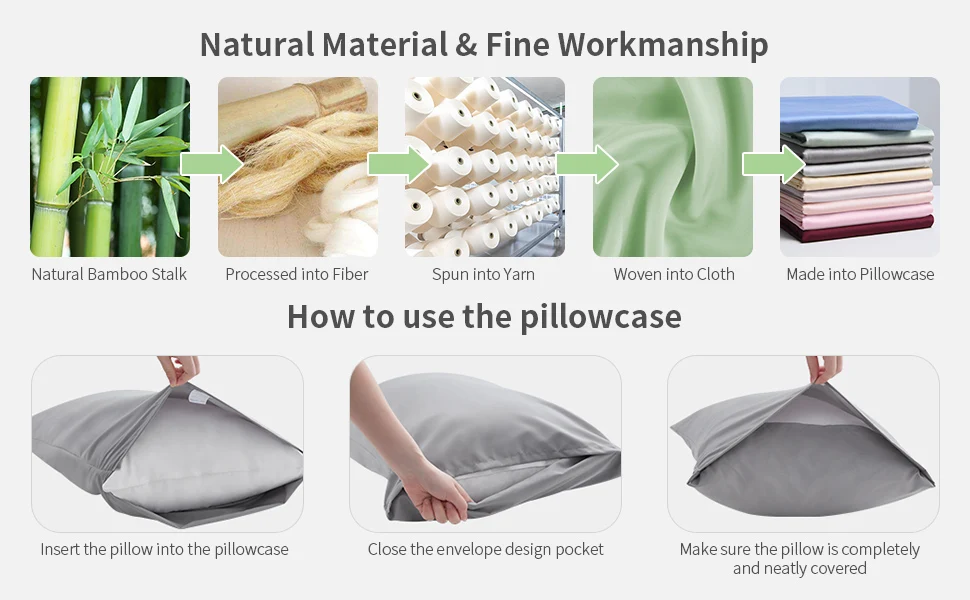 Natural Material & Fine Workmanship

Natural Bamboo Stalk

Processed into Fiber

Spun into Yarn

Woven into Cloth

Made into Pillowcase

How to use the pillowcase

Insert the pillow into the pillowcase

Close the envelope design pocket

Make sure the pillow is completely and neatly covered