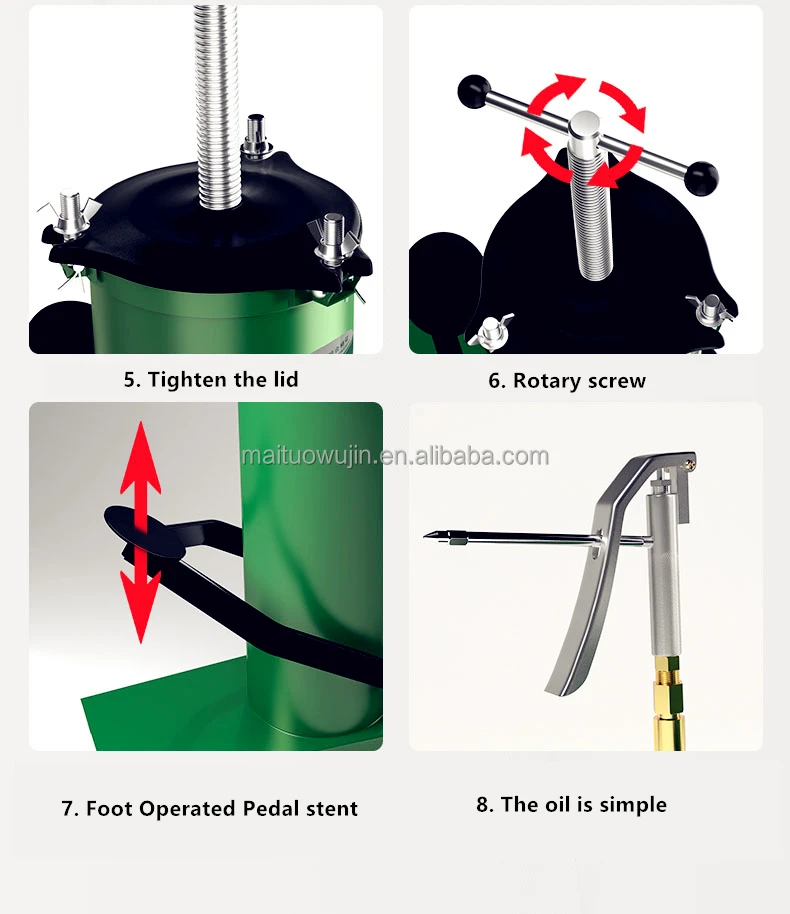 5. Tighten the lid

6. Rotary screw

maituowujin.en.alibaba.com

7. Foot Operated Pedal stent

8. The oil is simple