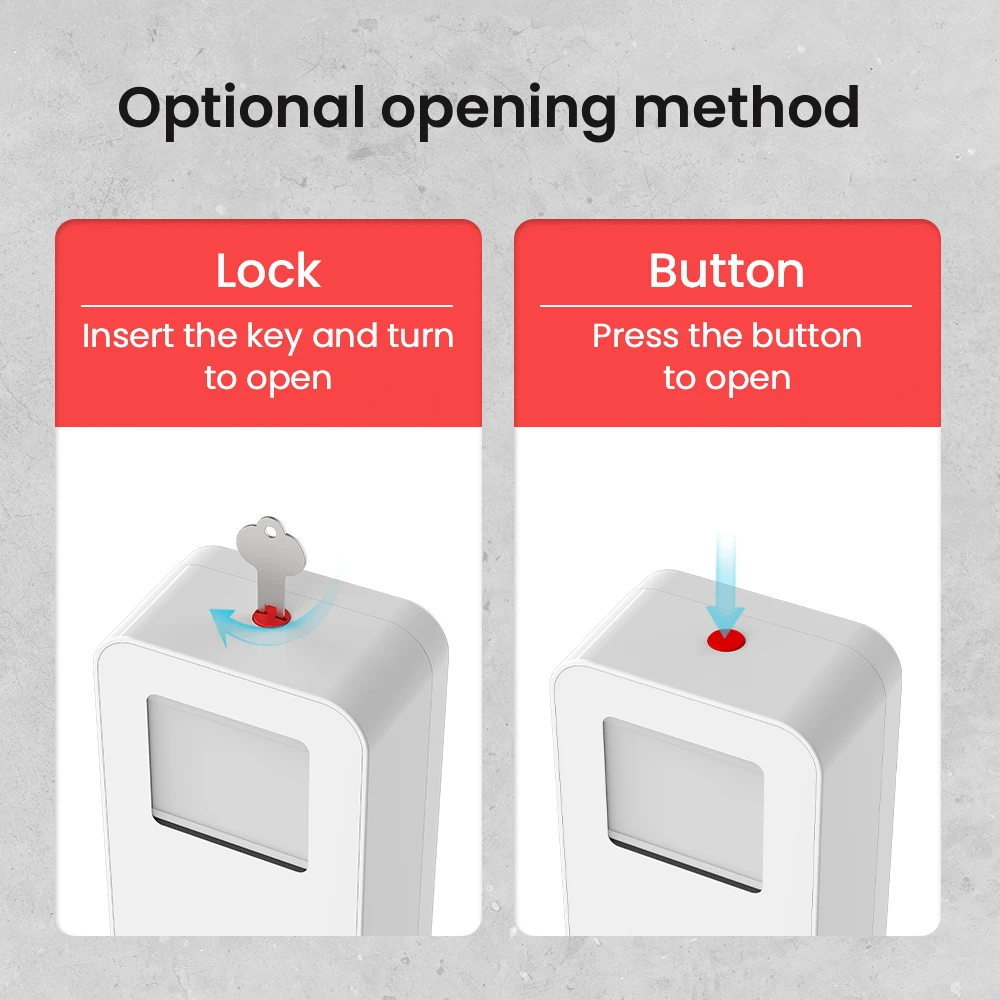 Optional opening method

Lock

Insert the key and turn to open

Button

Press the button to open