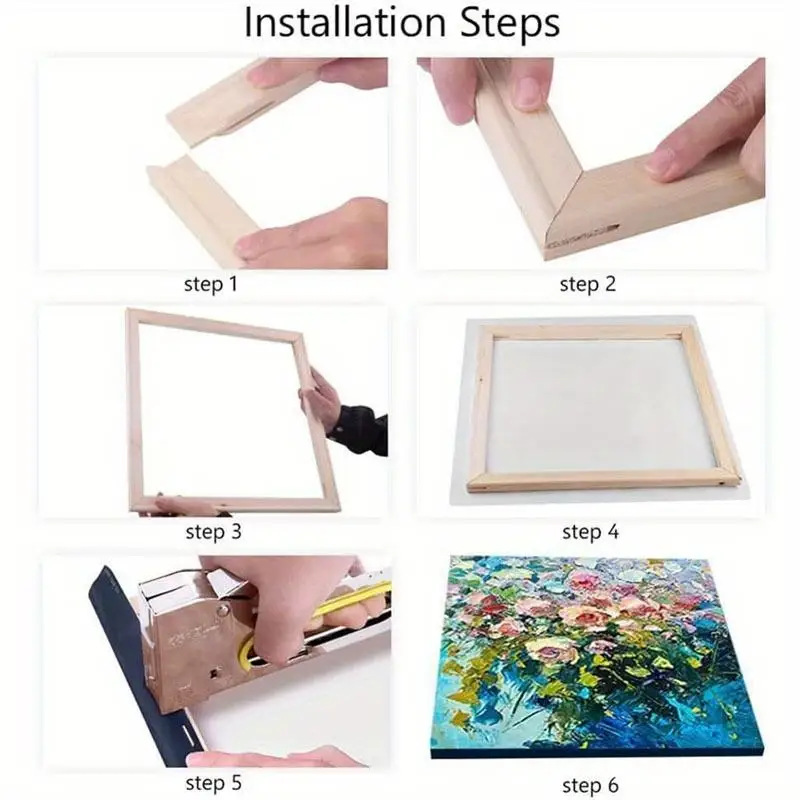 Installation Steps

step 1

step 2

step 3

step 4

step 5

step 6