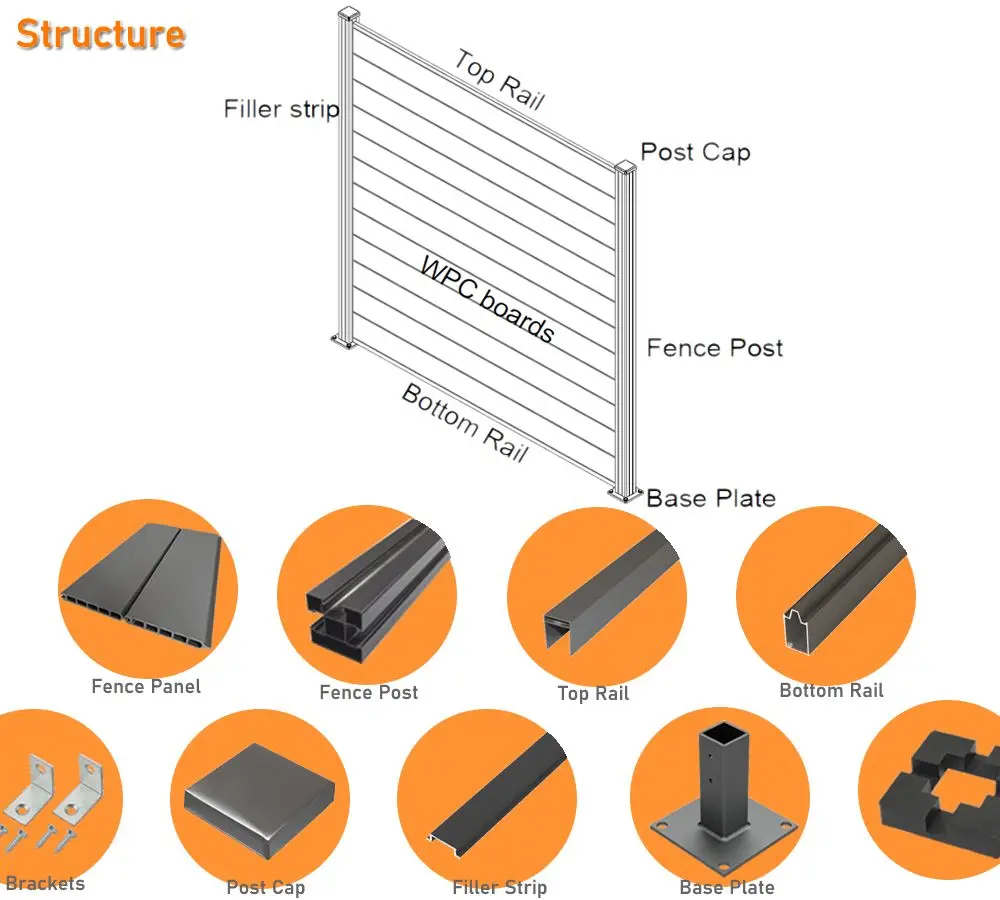 Structure

Filler strip

Top Rail

Post Cap

WPC boards

Fence Post

Bottom Rail

Base Plate

Fence Panel

Fence Post

Top Rail

Bottom Rail

Brackets

Post Cap

Filler Strip

Base Plate