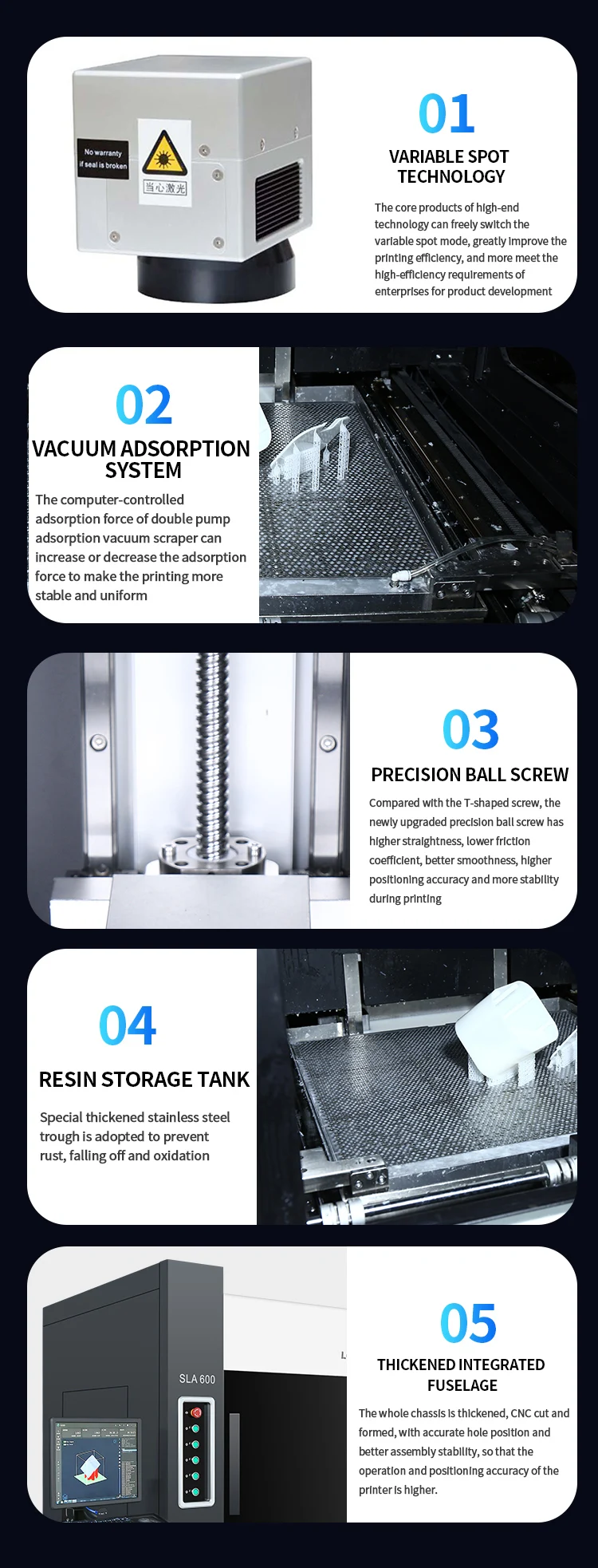 No warranty if seal is broken

当心激光

01

VARIABLE SPOT TECHNOLOGY

The core products of high-end technology can freely switch the variable spot mode, greatly improve the printing efficiency, and more meet the high-efficiency requirements of enterprises for product development

02

VACUUM ADSORPTION SYSTEM

The computer-controlled adsorption force of double pump adsorption vacuum scraper can increase or decrease the adsorption force to make the printing more stable and uniform

03

PRECISION BALL SCREW

Compared with the T-shaped screw, the newly upgraded precision ball screw has higher straightness, lower friction coefficient, better smoothness, higher positioning accuracy and more stability during printing

04

RESIN STORAGE TANK

Special thickened stainless steel trough is adopted to prevent rust, falling off and oxidation

SLA 600

05

THICKENED INTEGRATED FUSELAGE

The whole chassis is thickened, CNC cut and formed, with accurate hole position and better assembly stability, so that the operation and positioning accuracy of the printer is higher.