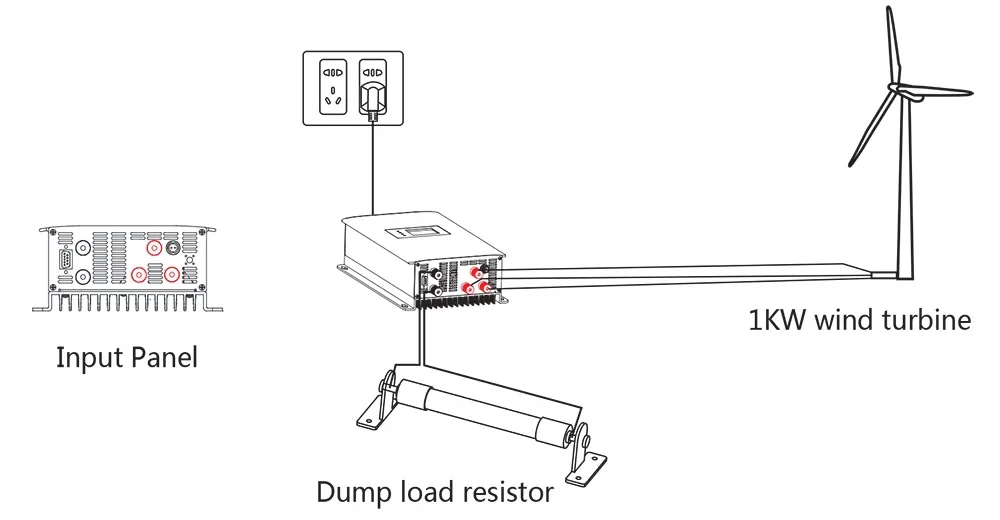 Input Panel

1KW wind turbine

Dump load resistor