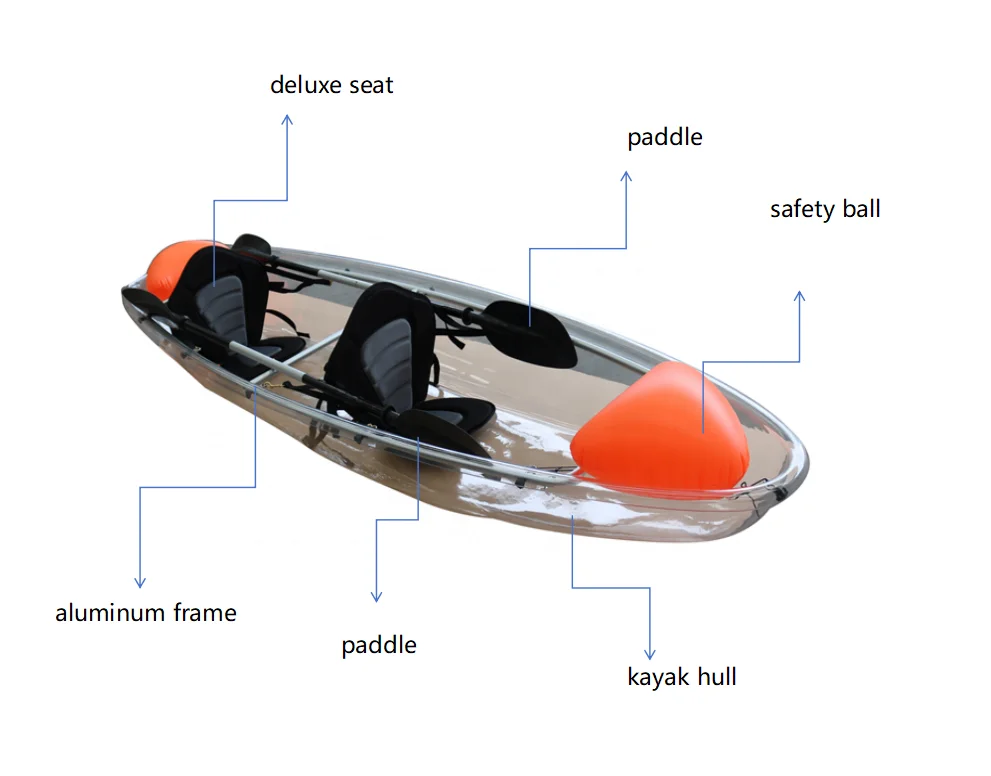 deluxe seat

paddle

safety ball

aluminum frame

paddle

kayak hull