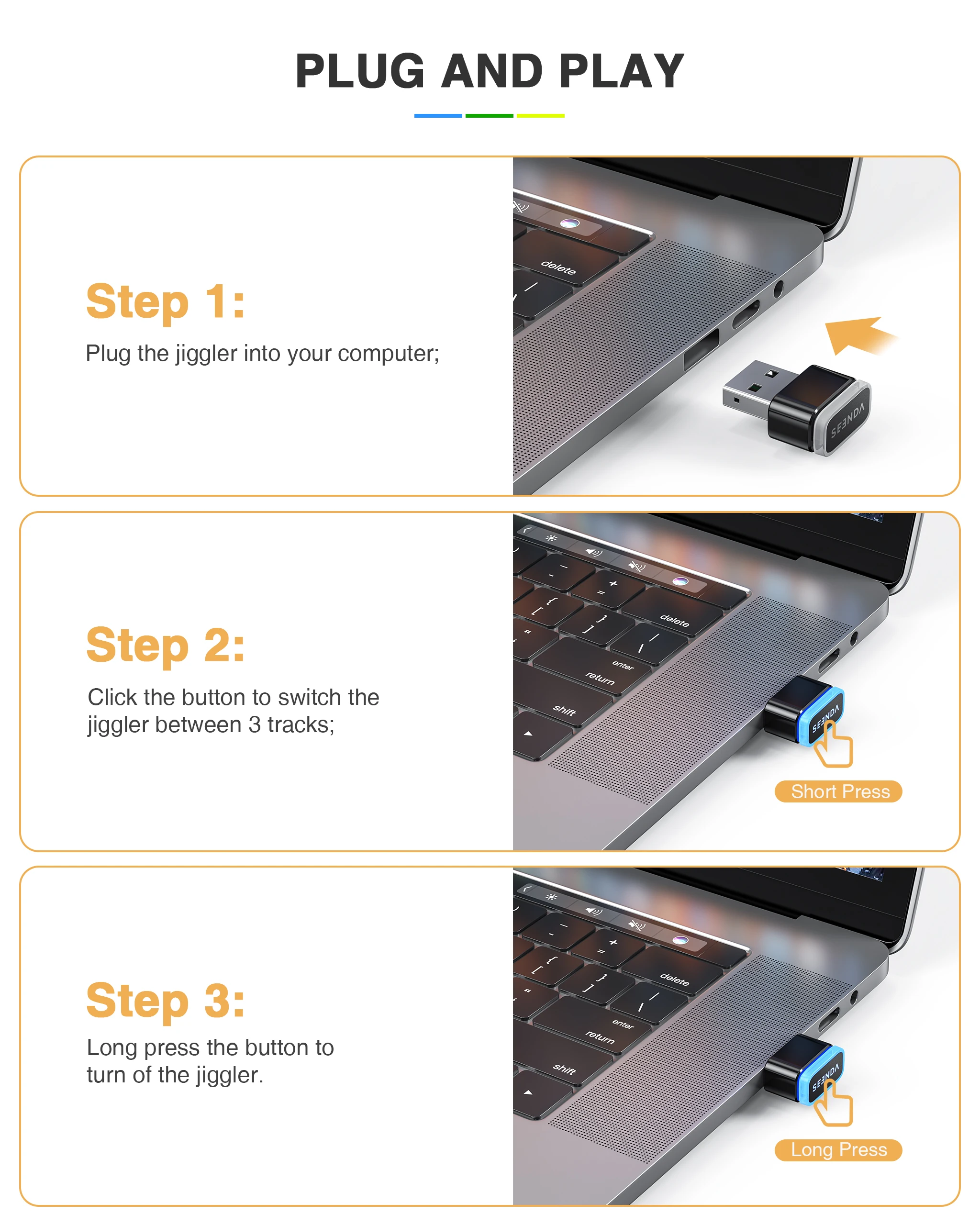 PLUG AND PLAY

Step 1:

Plug the jiggler into your computer;

delete

SEENDA

Step 2:

Click the button to switch the jiggler between 3 tracks;

delete

enter

return

shift

SEENDA

Short Press

Step 3:

Long press the button to turn of the jiggler.

delete

enter

return

shift

SEENDA

Long Press