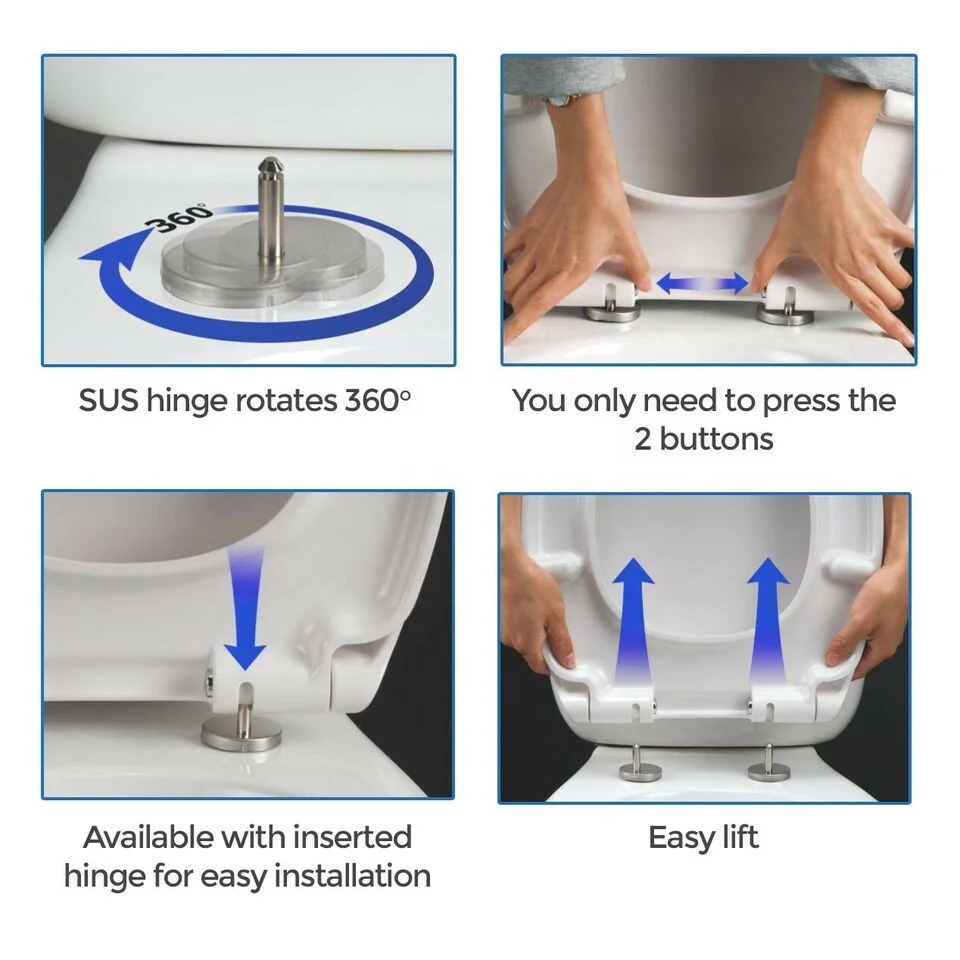 360°

SUS hinge rotates 360°

You only need to press the 2 buttons

Available with inserted hinge for easy installation

Easy lift