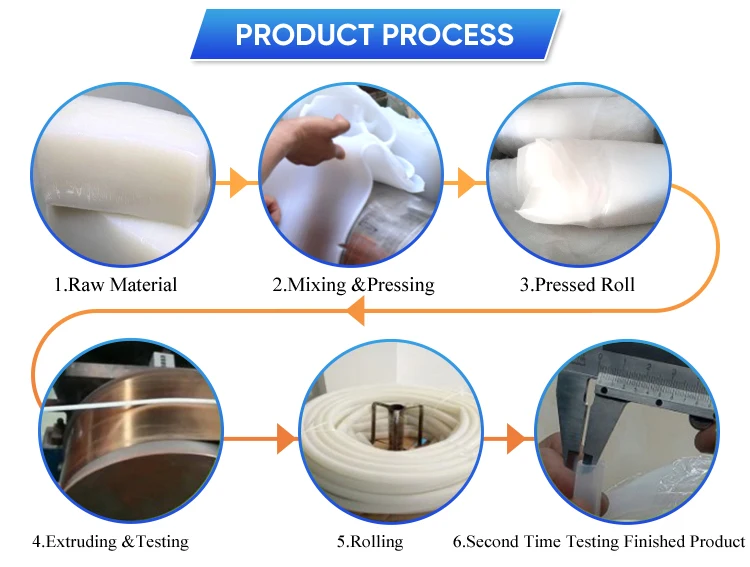 PRODUCT PROCESS

1.Raw Material

2.Mixing &Pressing

3.Pressed Roll

4.Extruding &Testing

5.Rolling

6.Second Time Testing Finished Product