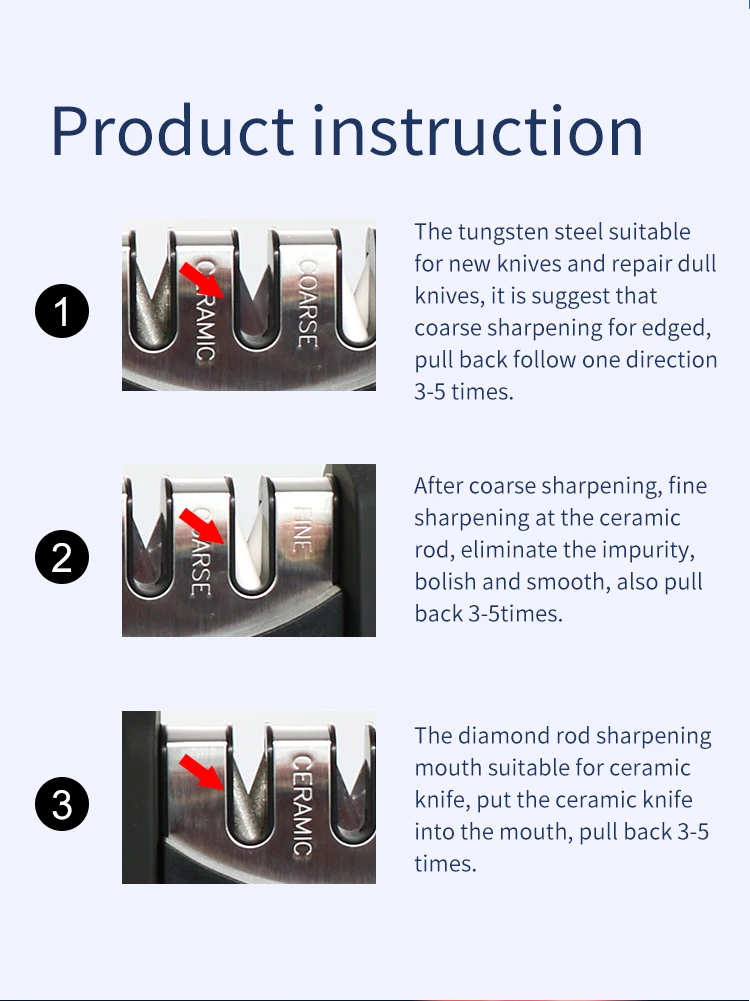 Product instruction

1

CERAMIC COARSE

The tungsten steel suitable for new knives and repair dull knives, it is suggest that coarse sharpening for edged, pull back follow one direction 3-5 times.

2

COARSE FINE

After coarse sharpening, fine sharpening at the ceramic rod, eliminate the impurity, bolish and smooth, also pull back 3-5times.

3

CERAMIC

The diamond rod sharpening mouth suitable for ceramic knife, put the ceramic knife into the mouth, pull back 3-5 times.