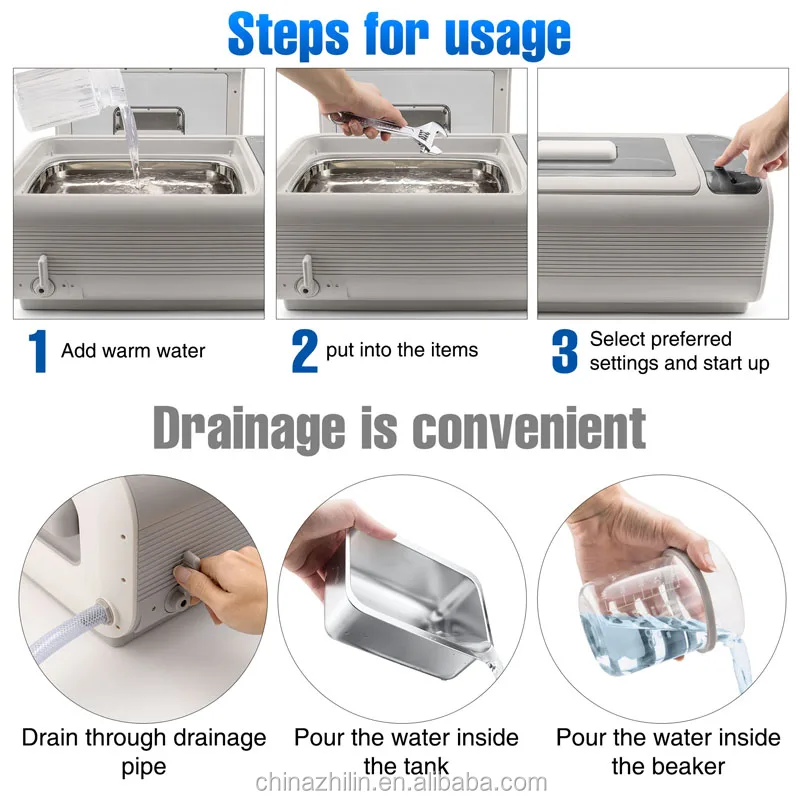 Steps for usage

1 Add warm water

2 put into the items

3 Select preferred settings and start up

Drainage is convenient

Drain through drainage pipe

Pour the water inside the tank

Pour the water inside the beaker

chinazhilin.en.alibaba.com