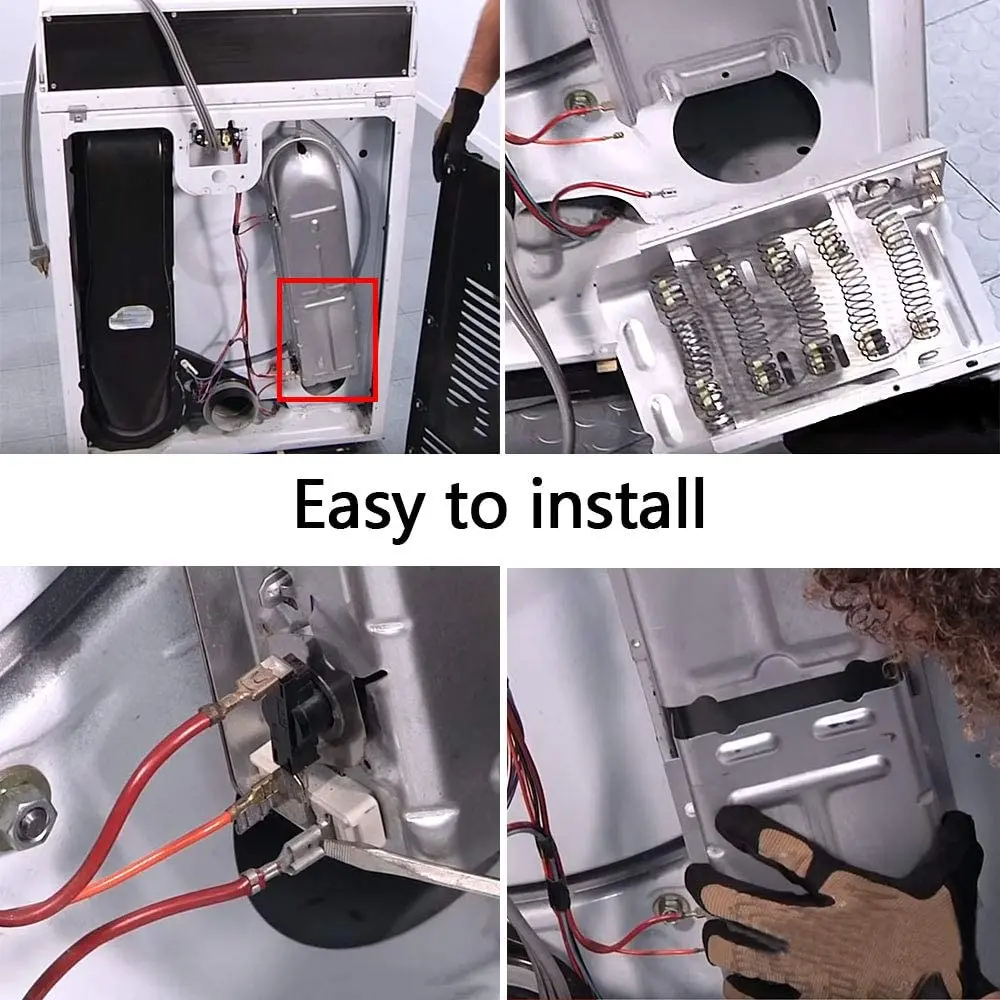 Easy to install