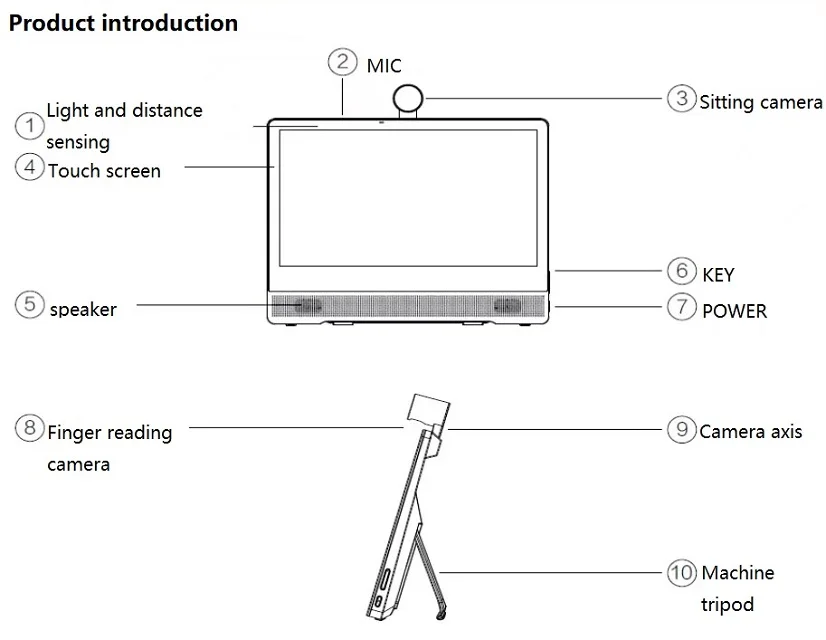 Product introduction

② MIC

① Light and distance sensing

③ Sitting camera

④ Touch screen

⑥ KEY

⑤ speaker

⑦ POWER

⑧ Finger reading camera

⑨ Camera axis

⑩ Machine tripod