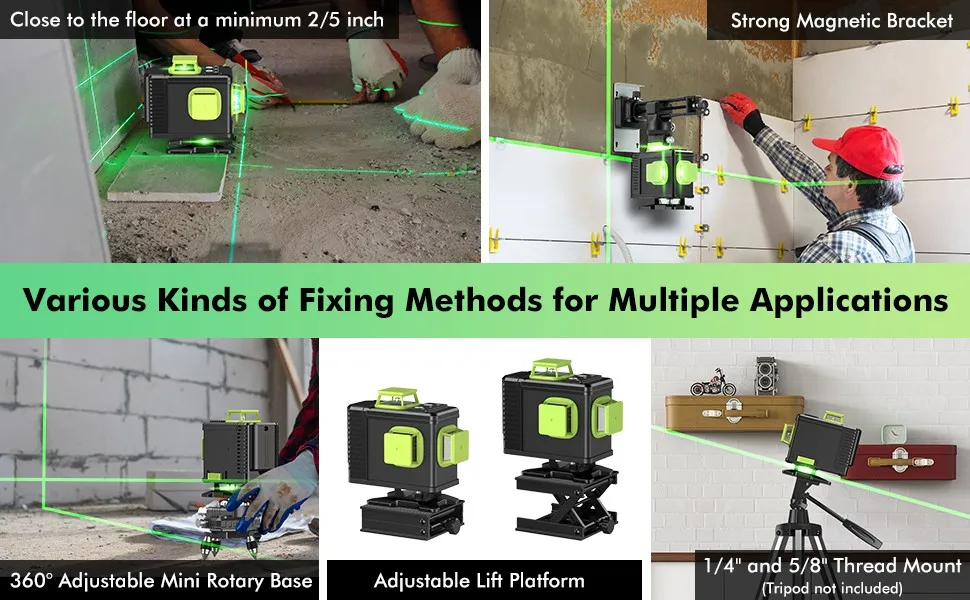 Close to the floor at a minimum 2/5 inch

Strong Magnetic Bracket

Various Kinds of Fixing Methods for Multiple Applications

360° Adjustable Mini Rotary Base

Adjustable Lift Platform

1/4" and 5/8" Thread Mount
(Tripod not included)