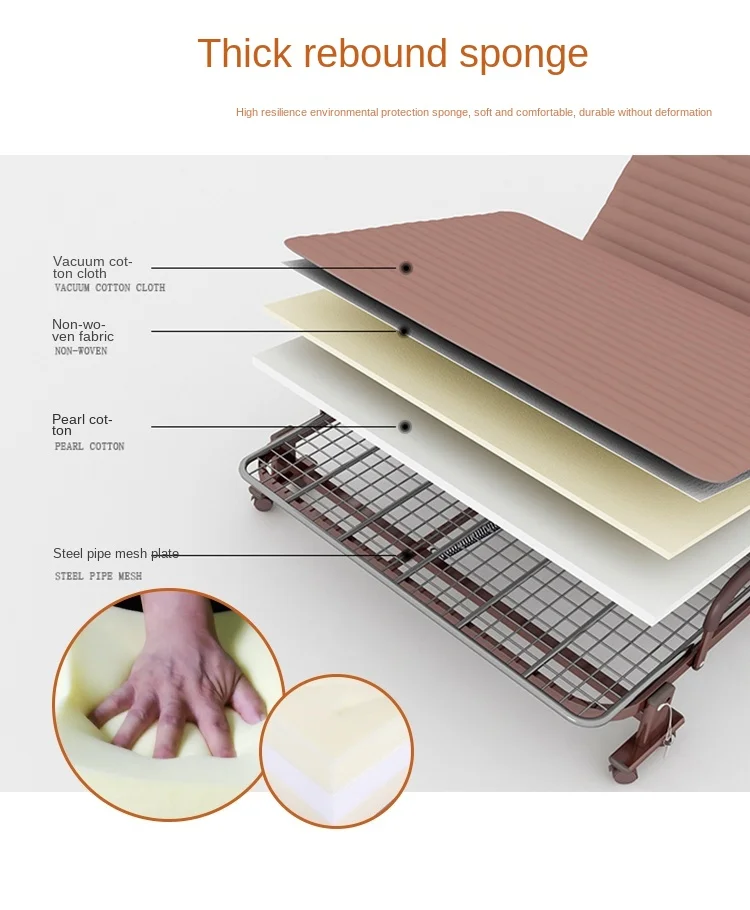 Thick rebound sponge

High resilience environmental protection sponge, soft and comfortable, durable without deformation

Vacuum cotton cloth
VACUUM COTTON CLOTH

Non-woven fabric
NON-WOVEN

Pearl cotton
PEARL COTTON

Steel pipe mesh plate
STEEL PIPE MESH