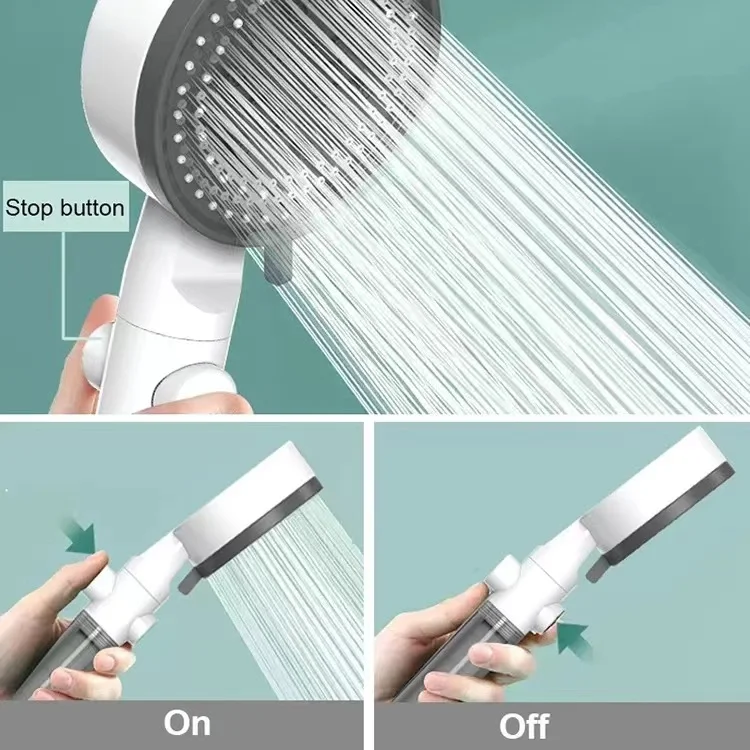 Stop button

On

Off