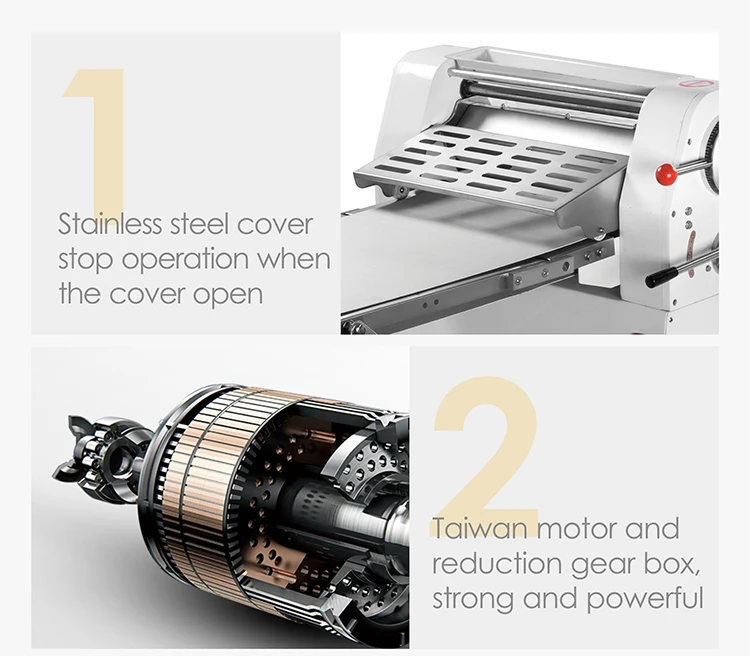 1

Stainless steel cover stop operation when the cover open

2

Taiwan motor and reduction gear box, strong and powerful