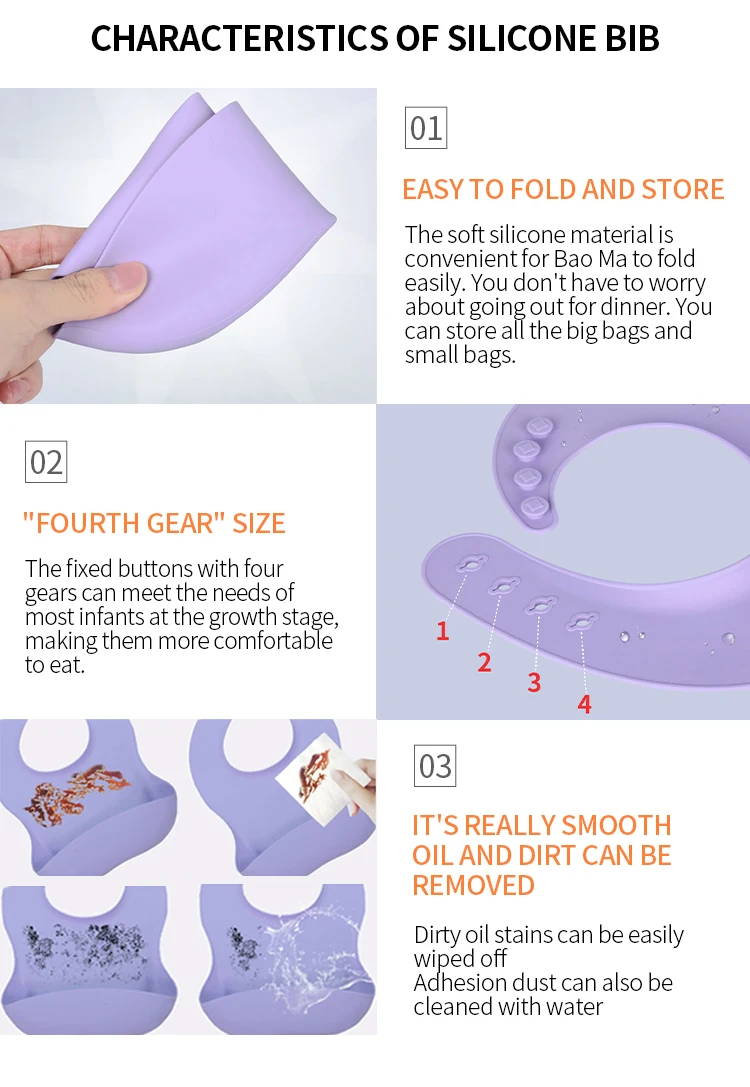 CHARACTERISTICS OF SILICONE BIB

01

EASY TO FOLD AND STORE

The soft silicone material is convenient for Bao Ma to fold easily. You don't have to worry about going out for dinner. You can store all the big bags and small bags.

02

"FOURTH GEAR" SIZE

The fixed buttons with four gears can meet the needs of most infants at the growth stage, making them more comfortable to eat.

1
2
3
4

03

IT'S REALLY SMOOTH OIL AND DIRT CAN BE REMOVED

Dirty oil stains can be easily wiped off
Adhesion dust can also be cleaned with water