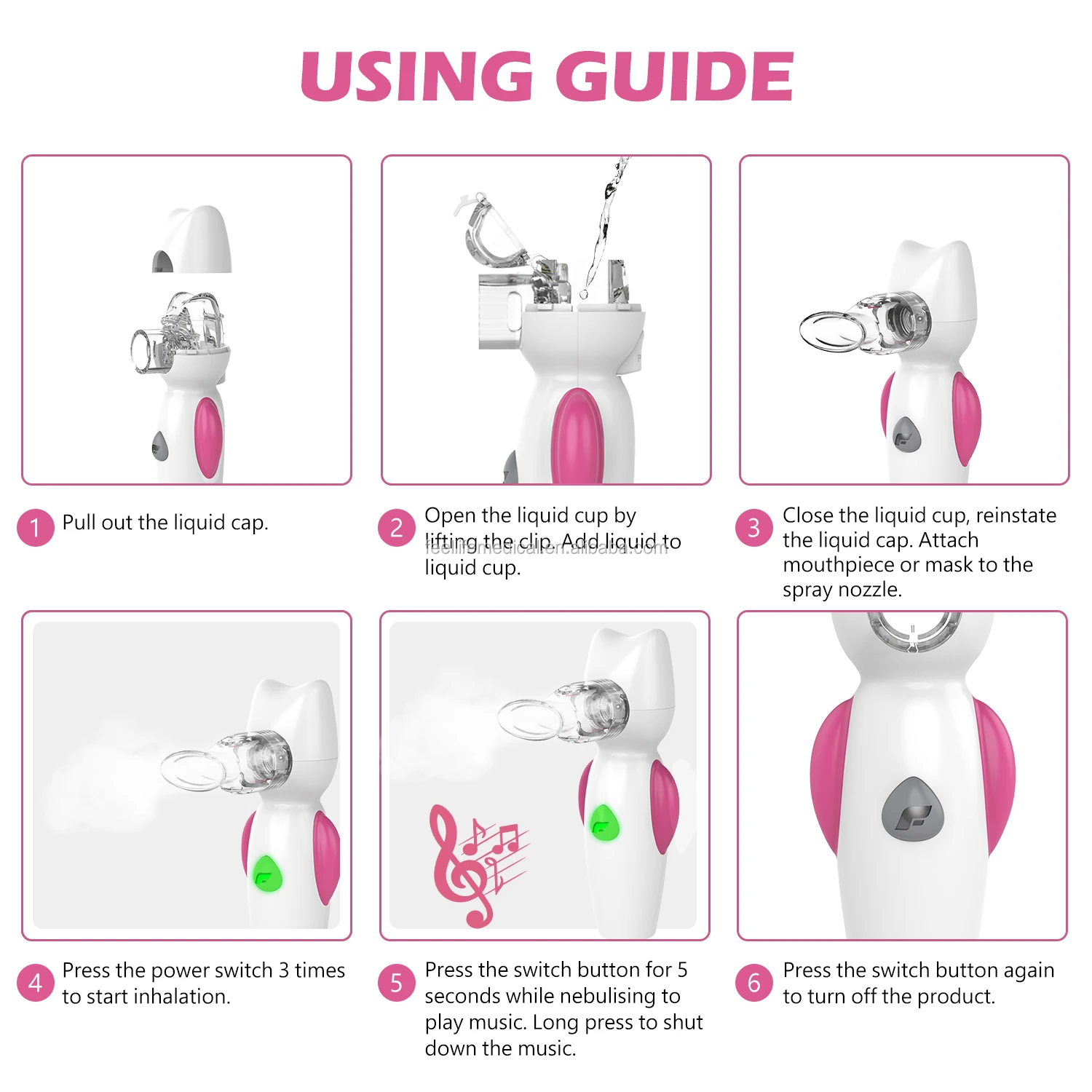 USING GUIDE

1 Pull out the liquid cap.

2 Open the liquid cup by lifting the clip. Add liquid to liquid cup.

feellifemedical.en.alibaba.com

3 Close the liquid cup, reinstate the liquid cap. Attach mouthpiece or mask to the spray nozzle.

4 Press the power switch 3 times to start inhalation.

5 Press the switch button for 5 seconds while nebulising to play music. Long press to shut down the music.

6 Press the switch button again to turn off the product.