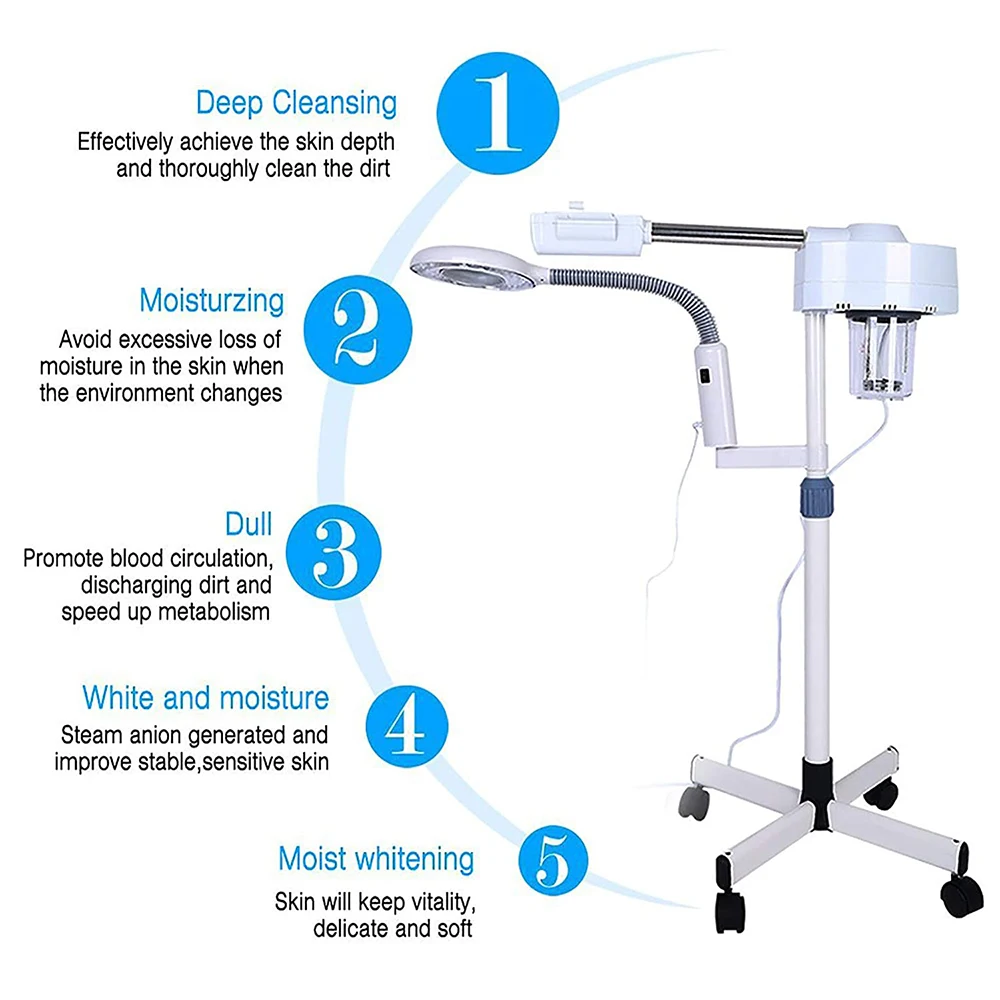 Deep Cleansing
Effectively achieve the skin depth and thoroughly clean the dirt

1

Moisturzing
Avoid excessive loss of moisture in the skin when the environment changes

2

Dull
Promote blood circulation, discharging dirt and speed up metabolism

3

White and moisture
Steam anion generated and improve stable,sensitive skin

4

Moist whitening
Skin will keep vitality, delicate and soft

5