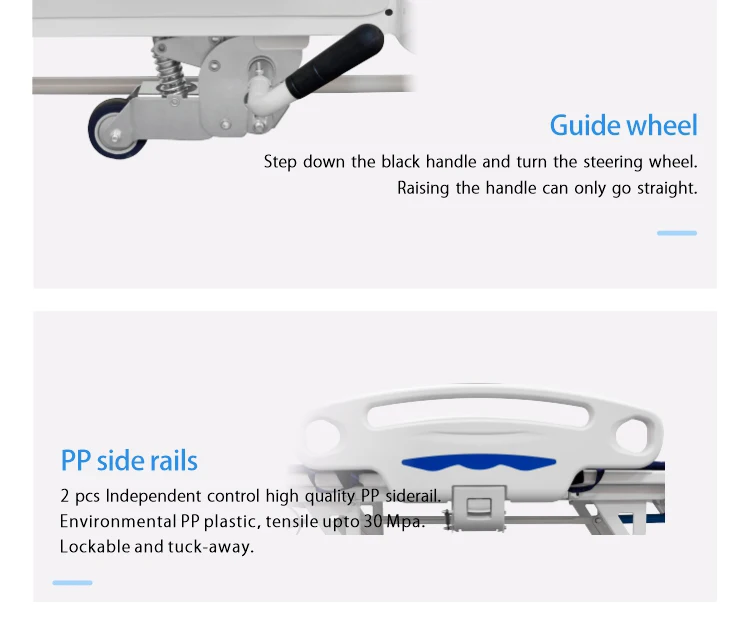 Guide wheel

Step down the black handle and turn the steering wheel. Raising the handle can only go straight.

PP side rails

2 pcs Independent control high quality PP siderail. Environmental PP plastic, tensile upto 30 Mpa. Lockable and tuck-away.