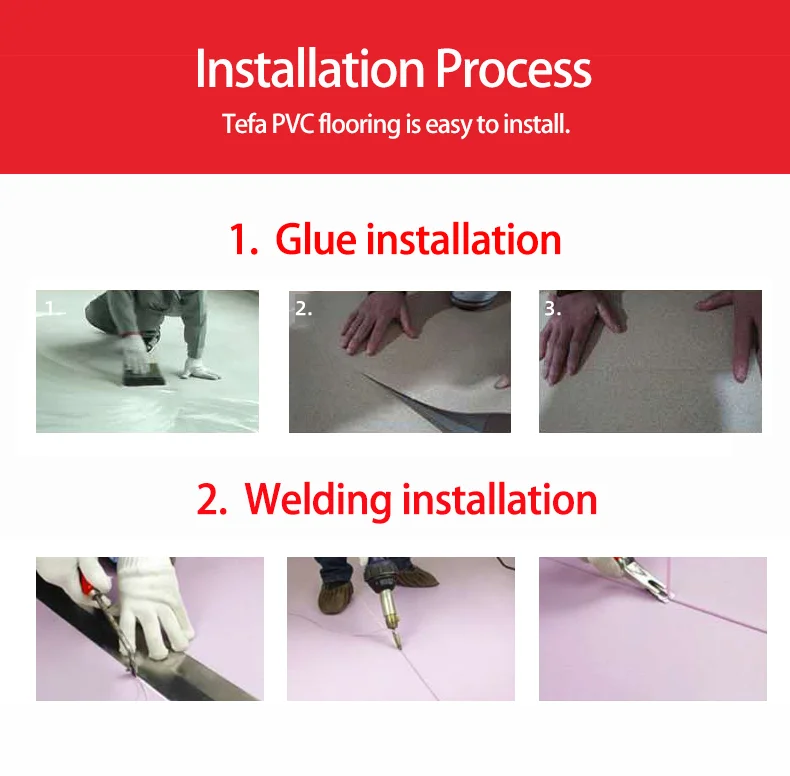 Installation Process
Tefa PVC flooring is easy to install.

1. Glue installation

1.

2.

3.

2. Welding installation