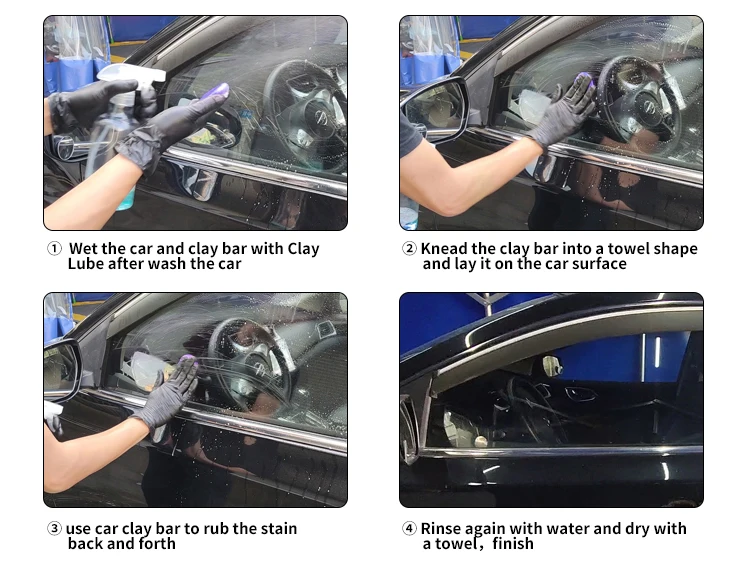 ① Wet the car and clay bar with Clay Lube after wash the car

② Knead the clay bar into a towel shape and lay it on the car surface

③ use car clay bar to rub the stain back and forth

④ Rinse again with water and dry with a towel，finish