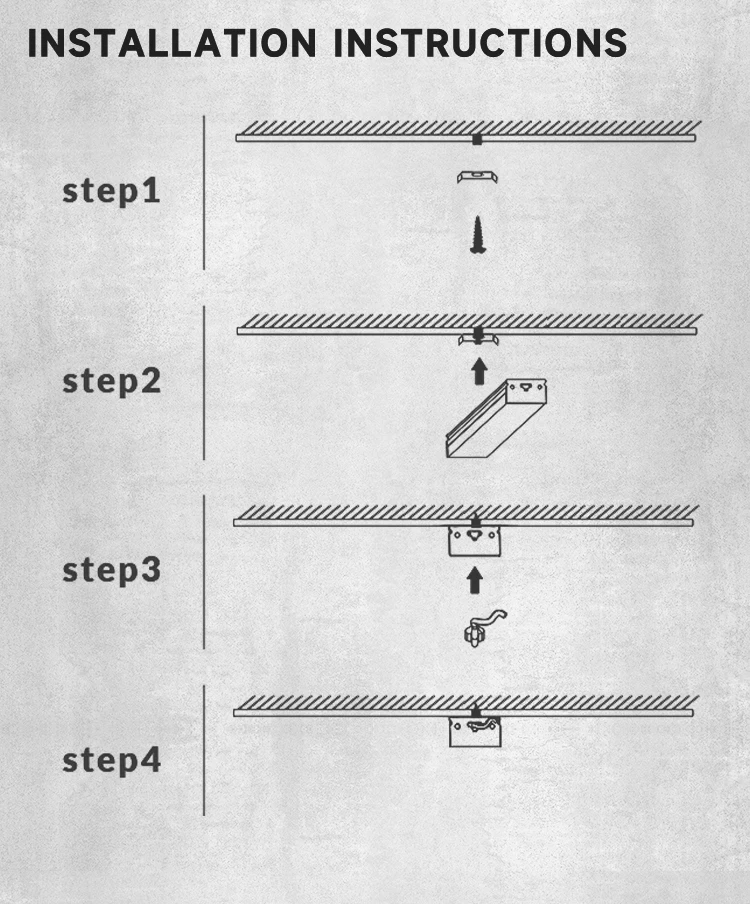 INSTALLATION INSTRUCTIONS

step1

step2

step3

step4