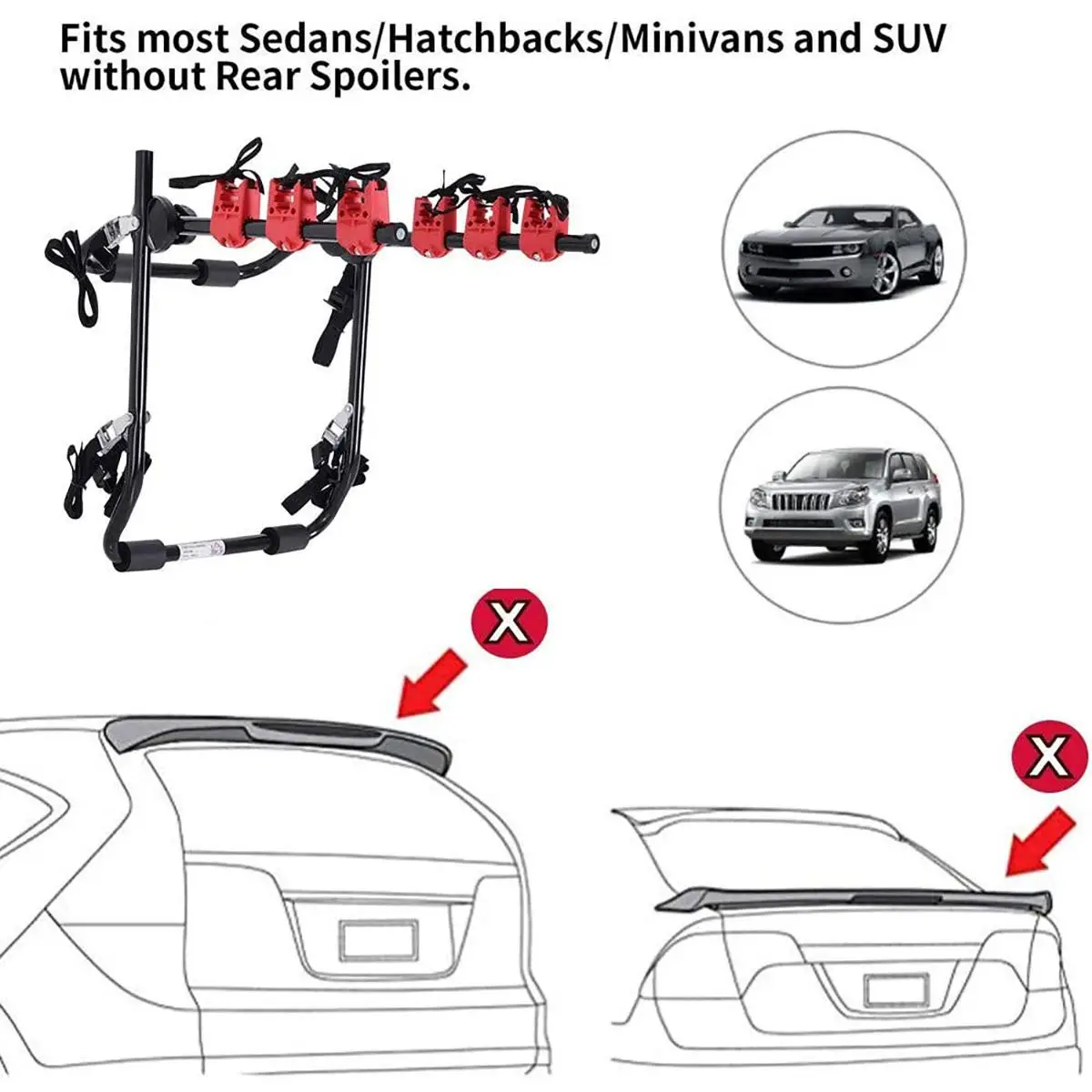 Fits most Sedans/Hatchbacks/Minivans and SUV without Rear Spoilers.

X

X