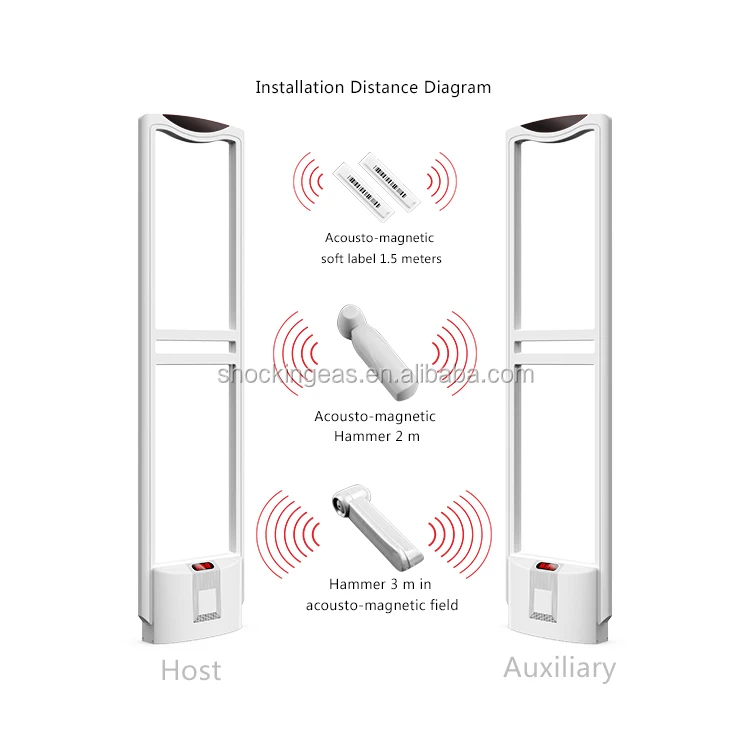 Installation Distance Diagram

Acousto-magnetic soft label 1.5 meters

shockingeas.en.alibaba.com

Acousto-magnetic Hammer 2 m

Hammer 3 m in acousto-magnetic field

Host

Auxiliary