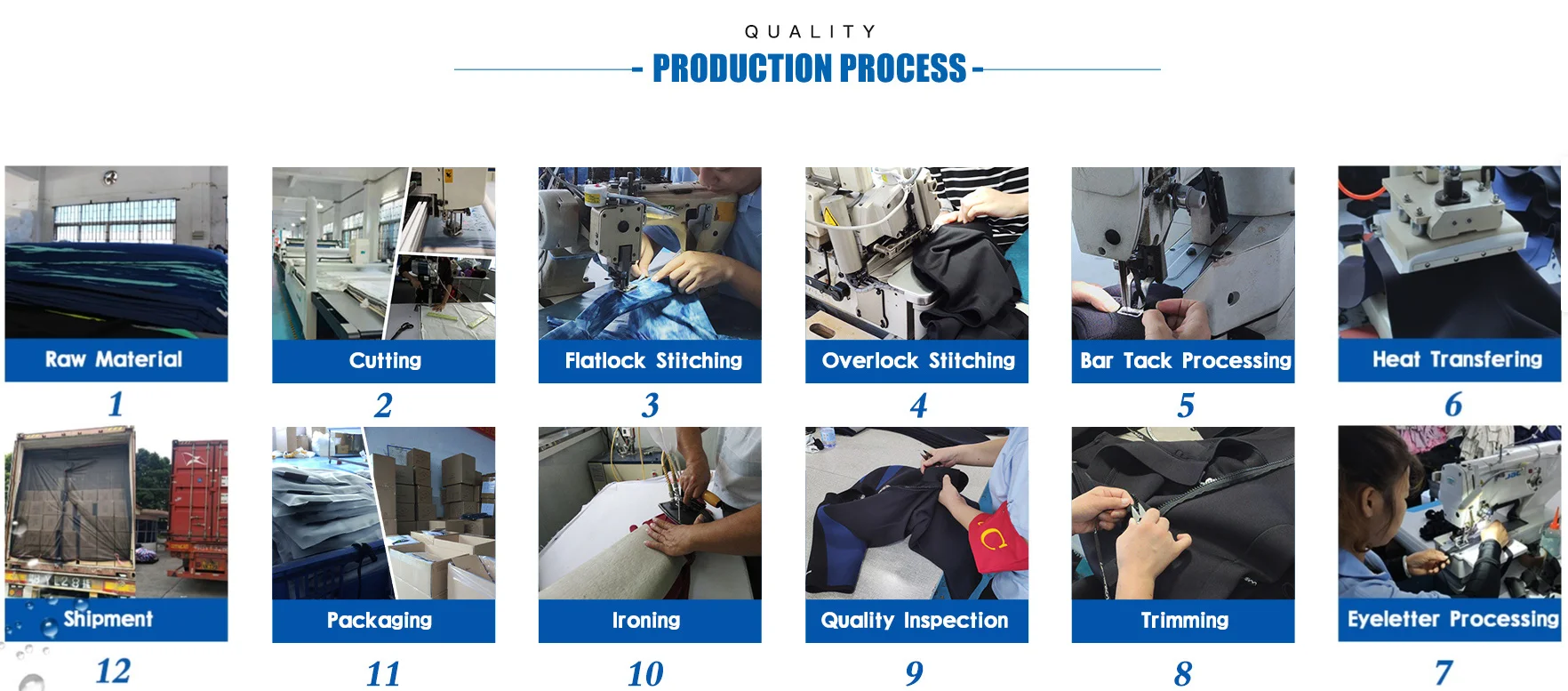 QUALITY
- PRODUCTION PROCESS -

Raw Material
1

Cutting
2

Flatlock Stitching
3

Overlock Stitching
4

Bar Tack Processing
5

Heat Transfering
6

Shipment
12

Packaging
11

Ironing
10

Quality Inspection
9

Trimming
8

Eyeletter Processing
7