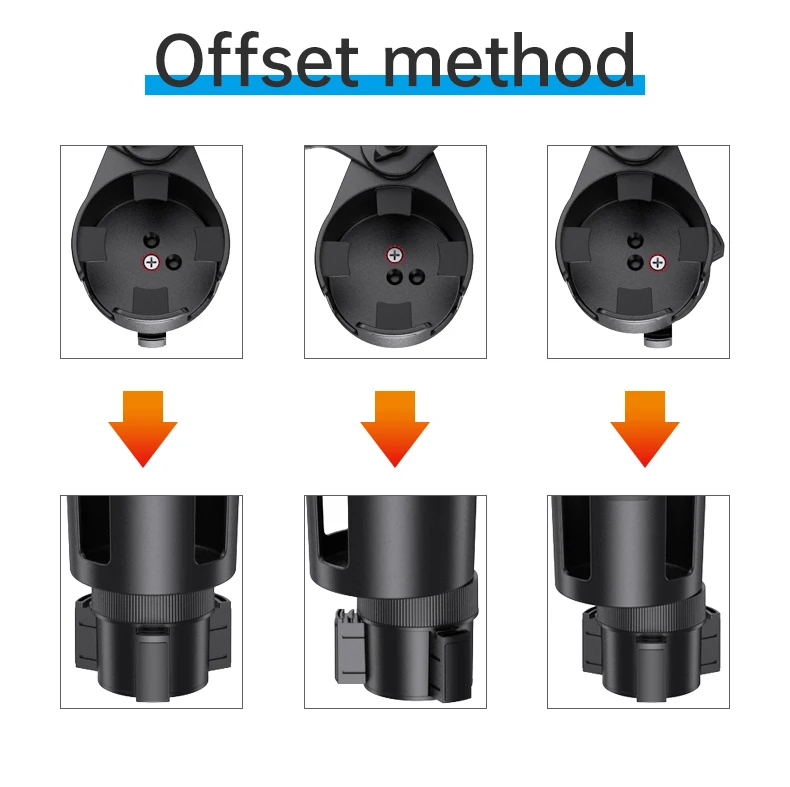 Offset method