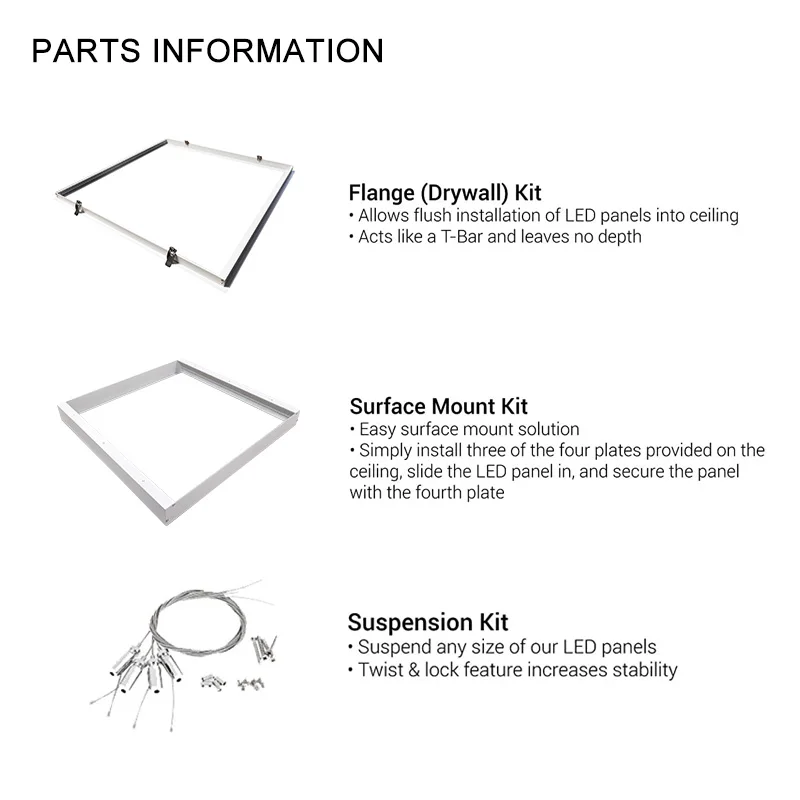 PARTS INFORMATION

Flange (Drywall) Kit
• Allows flush installation of LED panels into ceiling
• Acts like a T-Bar and leaves no depth

Surface Mount Kit
• Easy surface mount solution
• Simply install three of the four plates provided on the ceiling, slide the LED panel in, and secure the panel with the fourth plate

Suspension Kit
• Suspend any size of our LED panels
• Twist & lock feature increases stability