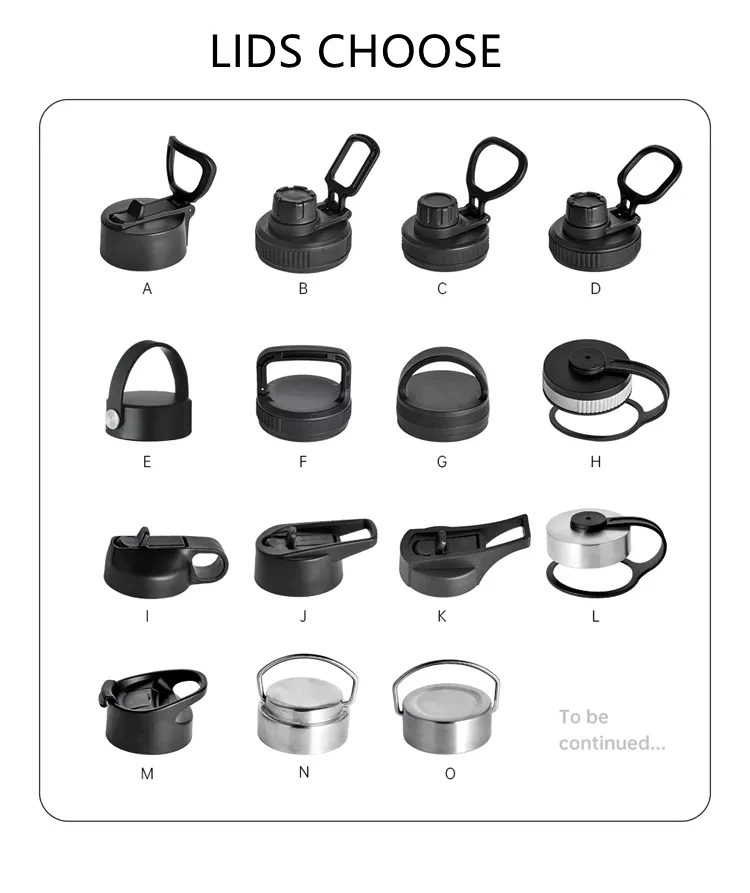 LIDS CHOOSE

A B C D

E F G H

I J K L

M N O

To be continued...