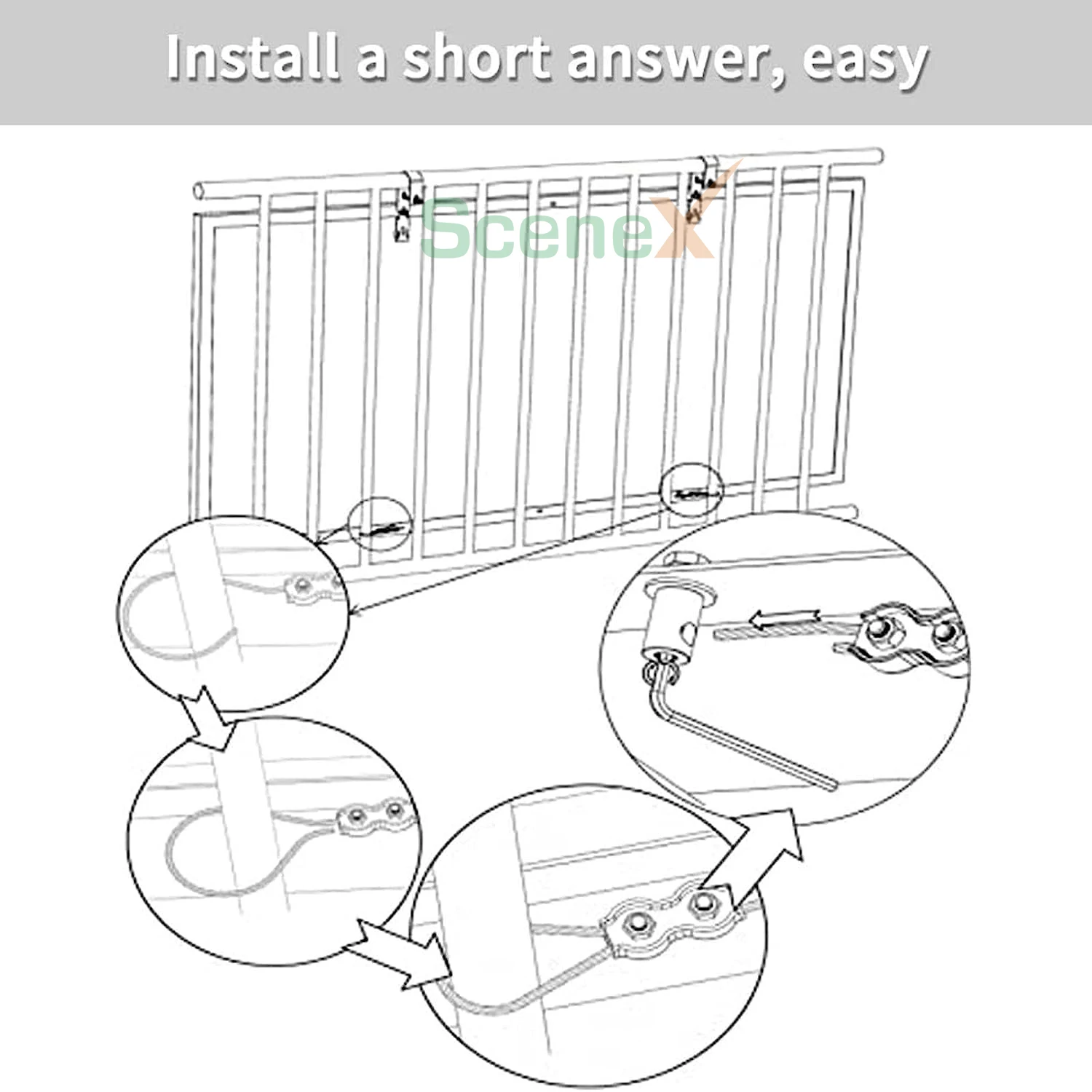 Install a short answer, easy

SceneX