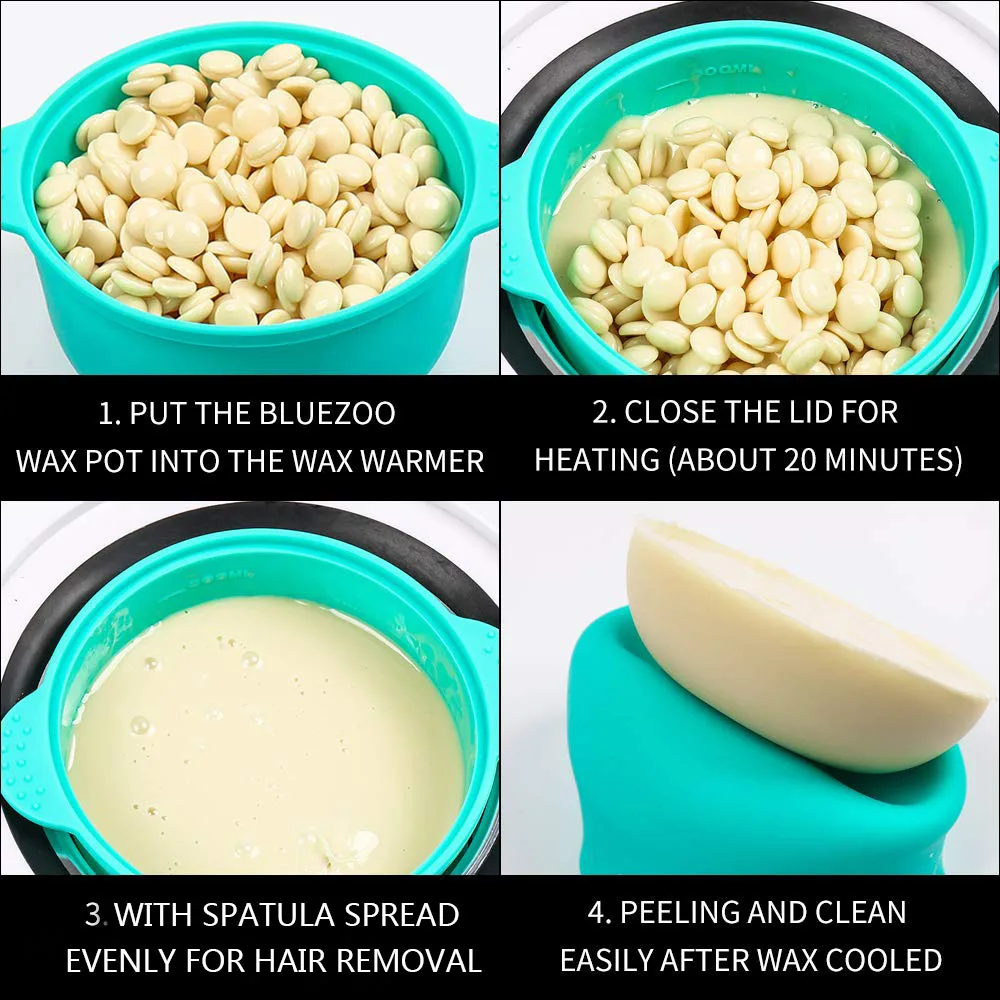 1. PUT THE BLUEZOO WAX POT INTO THE WAX WARMER

2. CLOSE THE LID FOR HEATING (ABOUT 20 MINUTES)

3. WITH SPATULA SPREAD EVENLY FOR HAIR REMOVAL

4. PEELING AND CLEAN EASILY AFTER WAX COOLED