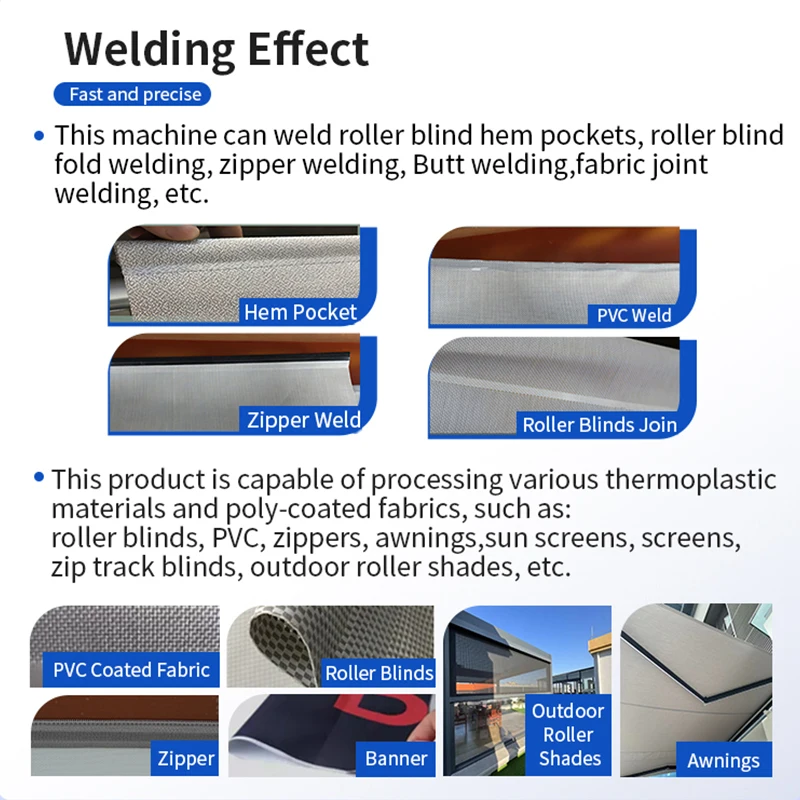 Welding Effect

Fast and precise

• This machine can weld roller blind hem pockets, roller blind fold welding, zipper welding, Butt welding,fabric joint welding, etc.

Hem Pocket

PVC Weld

Zipper Weld

Roller Blinds Join

• This product is capable of processing various thermoplastic materials and poly-coated fabrics, such as: roller blinds, PVC, zippers, awnings,sun screens, screens, zip track blinds, outdoor roller shades, etc.

PVC Coated Fabric

Roller Blinds

Outdoor Roller Shades

Awnings

Zipper

Banner