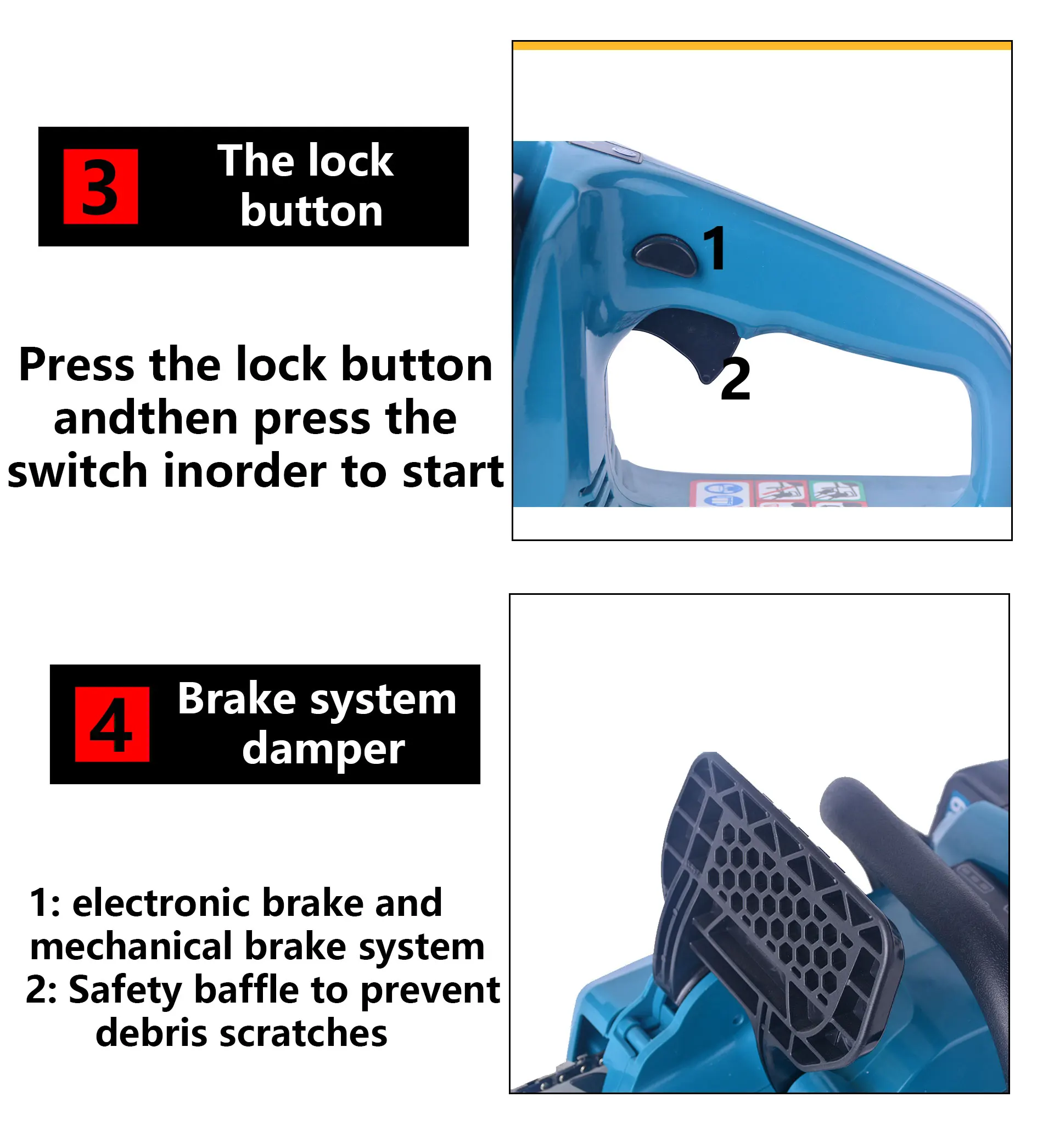 3 The lock button

Press the lock button andthen press the switch inorder to start

1

2

4 Brake system damper

1: electronic brake and mechanical brake system
2: Safety baffle to prevent debris scratches